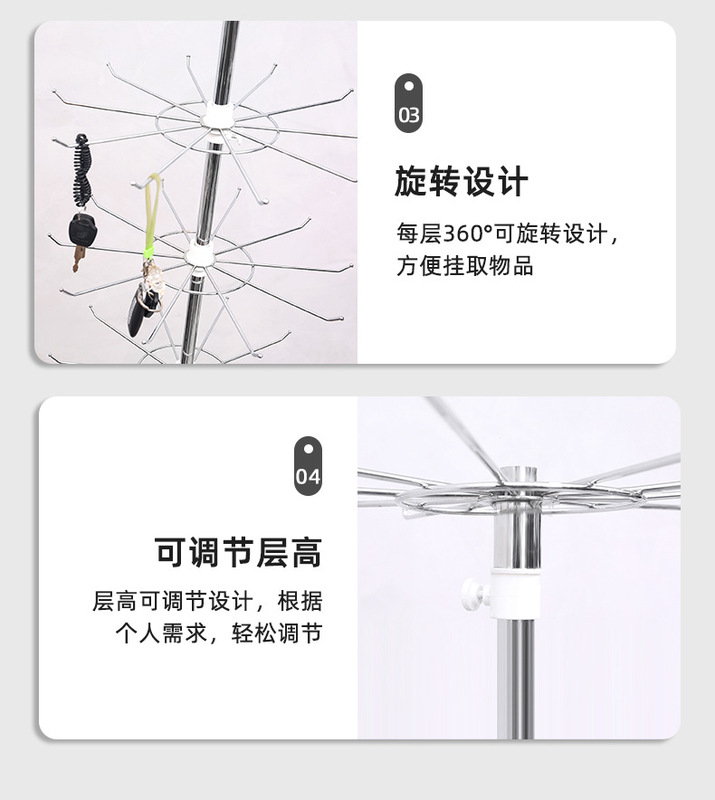 03

旋转设计

每层360°可旋转设计，方便挂取物品

04

可调节层高

层高可调节设计，根据个人需求，轻松调节