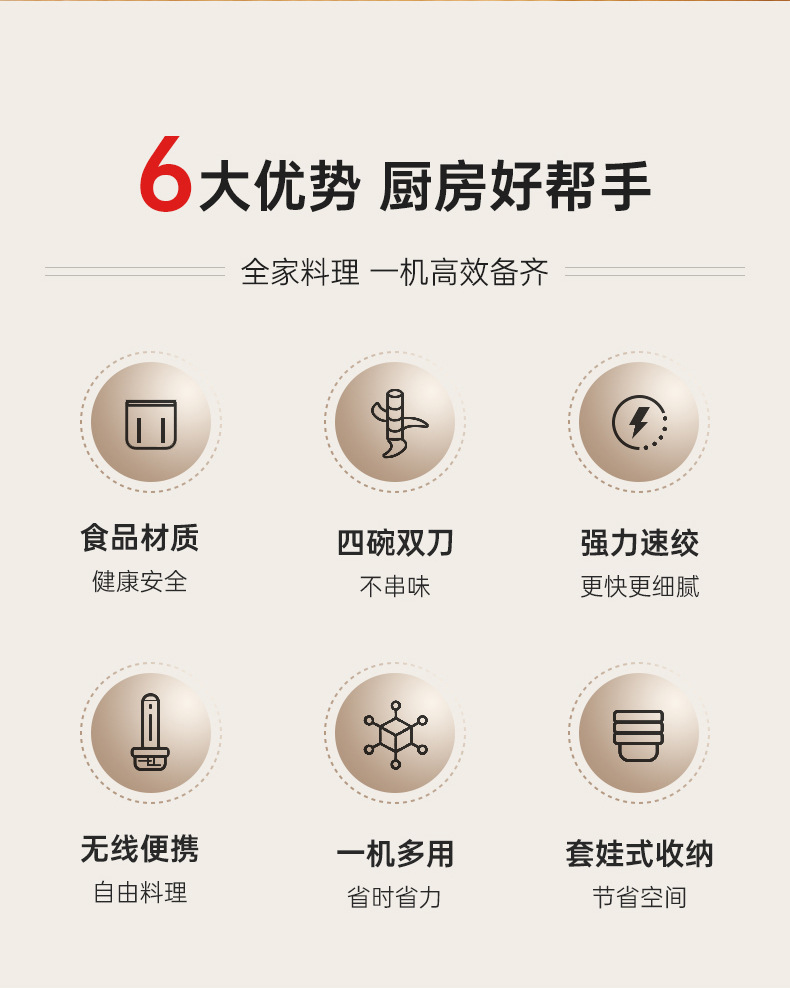 6大优势 厨房好帮手

全家料理 一机高效备齐

食品材质
健康安全

四碗双刀
不串味

强力速绞
更快更细腻

无线便携
自由料理

一机多用
省时省力

套娃式收纳
节省空间