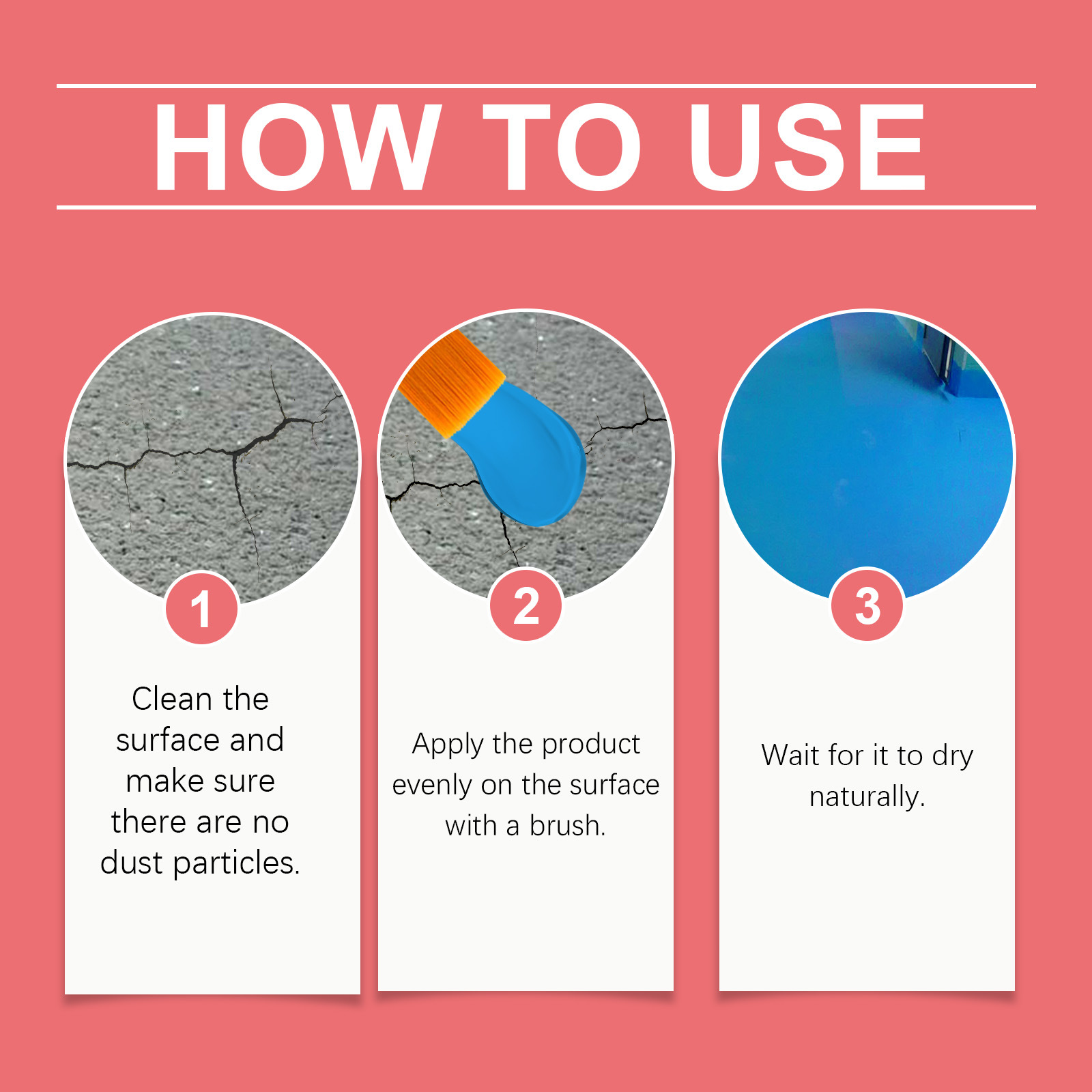 HOW TO USE

1

Clean the surface and make sure there are no dust particles.

2

Apply the product evenly on the surface with a brush.

3

Wait for it to dry naturally.