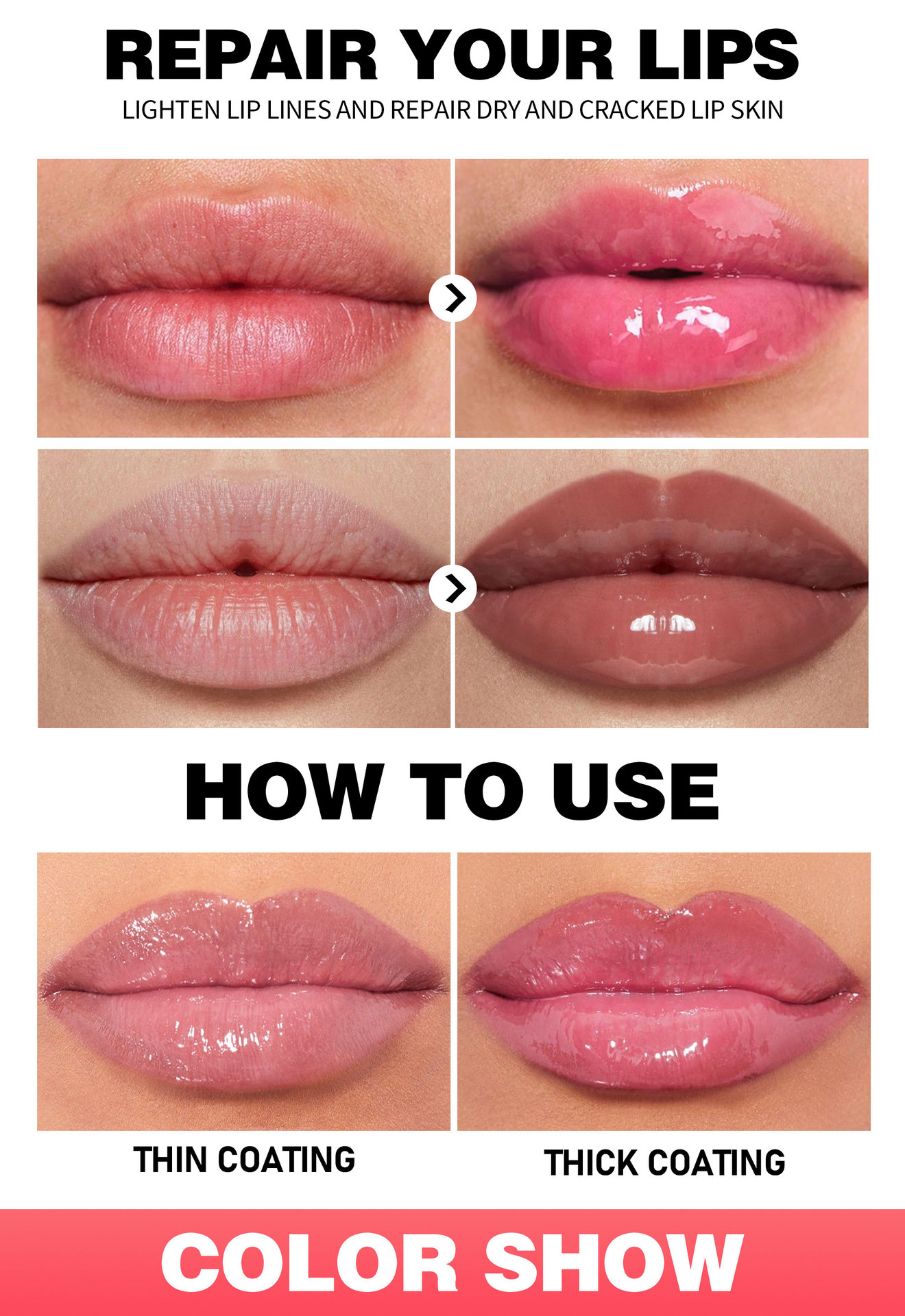 REPAIR YOUR LIPS
LIGHTEN LIP LINES AND REPAIR DRY AND CRACKED LIP SKIN

HOW TO USE

THIN COATING

THICK COATING

COLOR SHOW