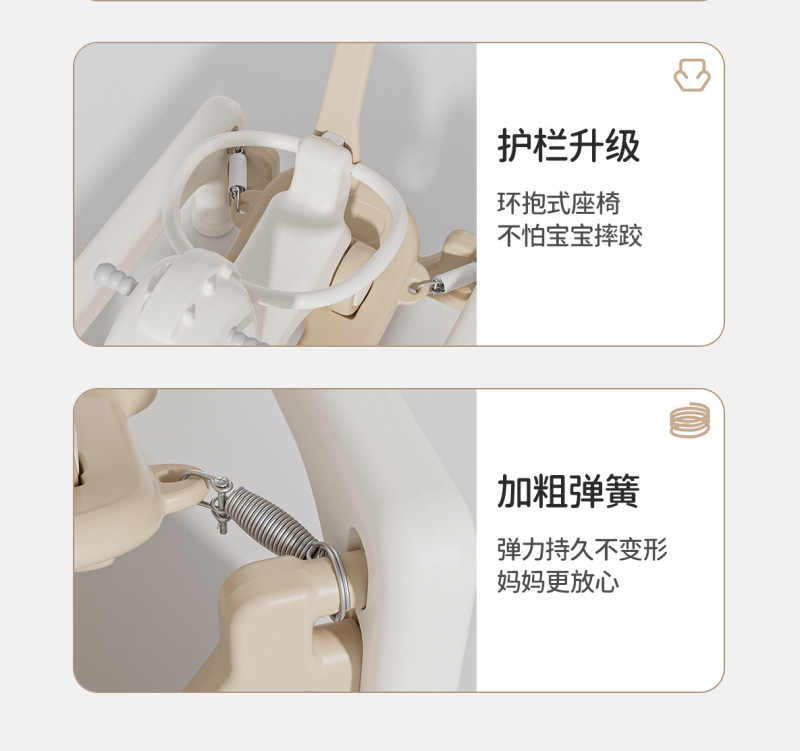 护栏升级

环抱式座椅
不怕宝宝摔跤

加粗弹簧

弹力持久不变形
妈妈更放心