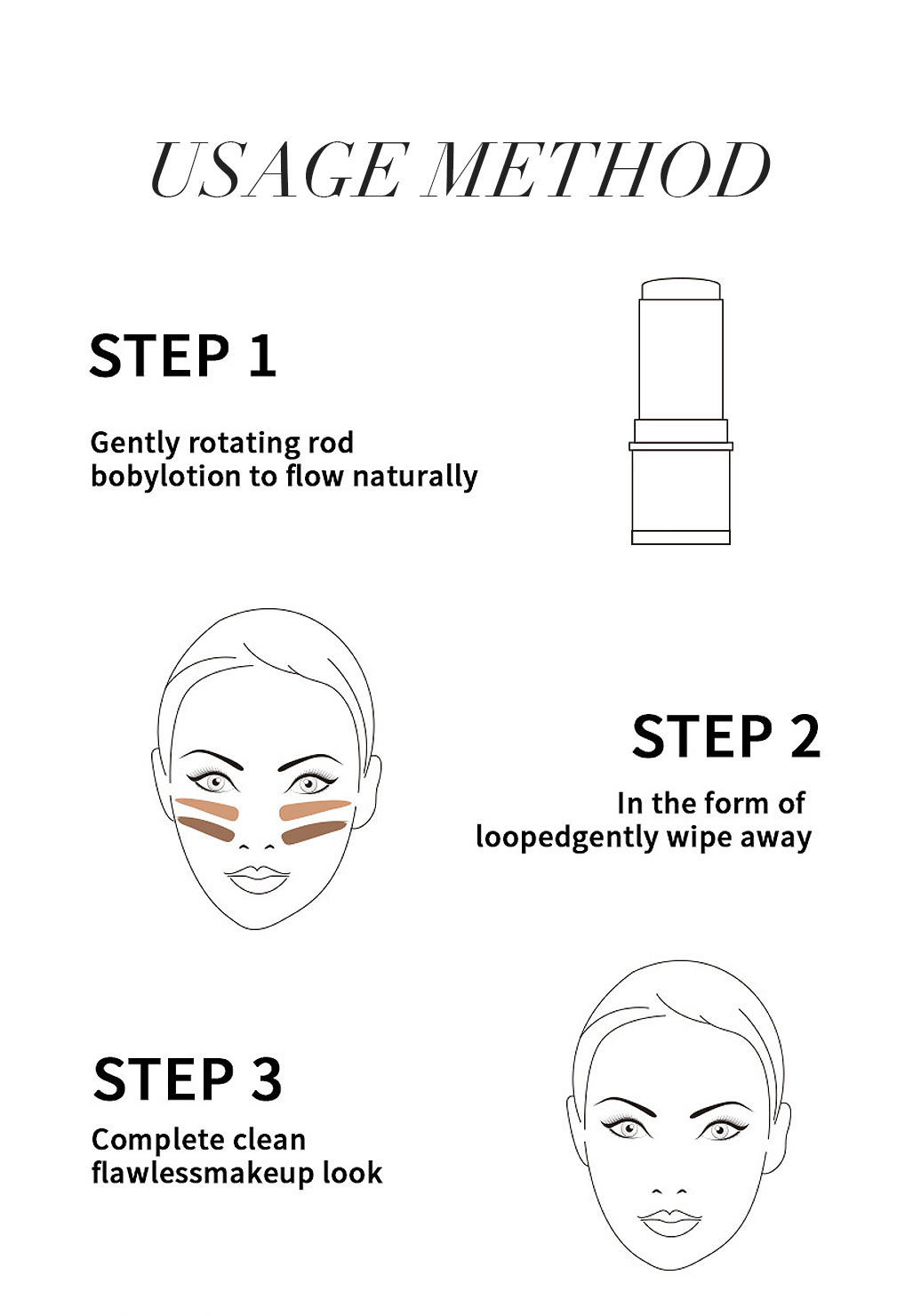 USAGE METHOD

STEP 1

Gently rotating rod bobylotion to flow naturally

STEP 2

In the form of loopedgently wipe away

STEP 3

Complete clean flawlessmakeup look