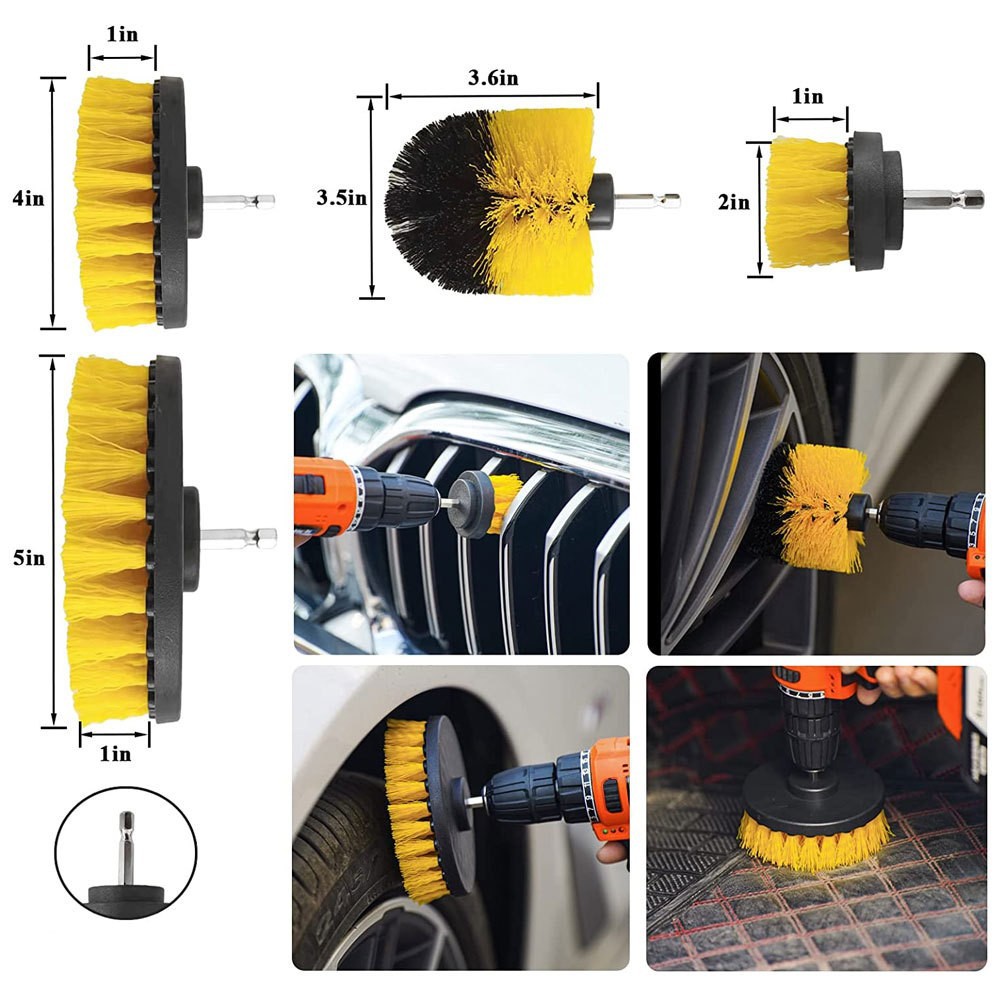 1in
4in
3.6in
3.5in
1in
2in
5in
1in