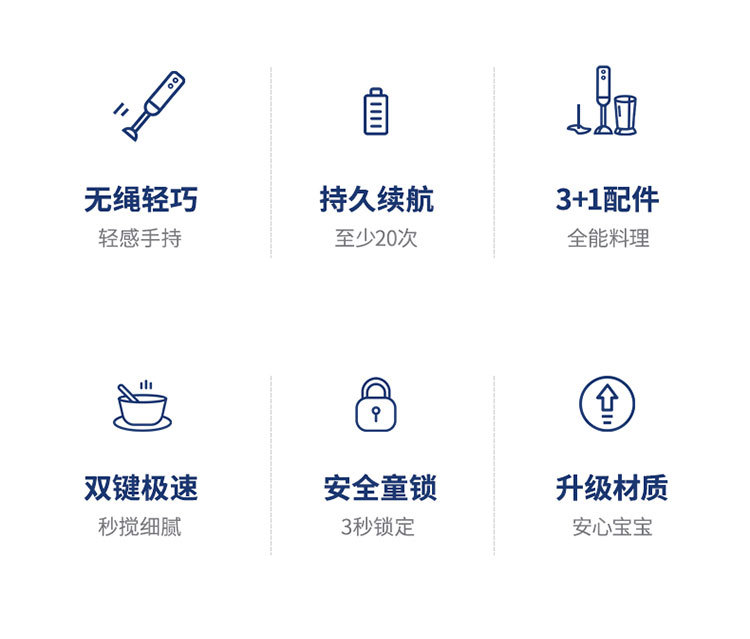 无绳轻巧
轻感手持

持久续航
至少20次

3+1配件
全能料理

双键极速
秒搅细腻

安全童锁
3秒锁定

升级材质
安心宝宝