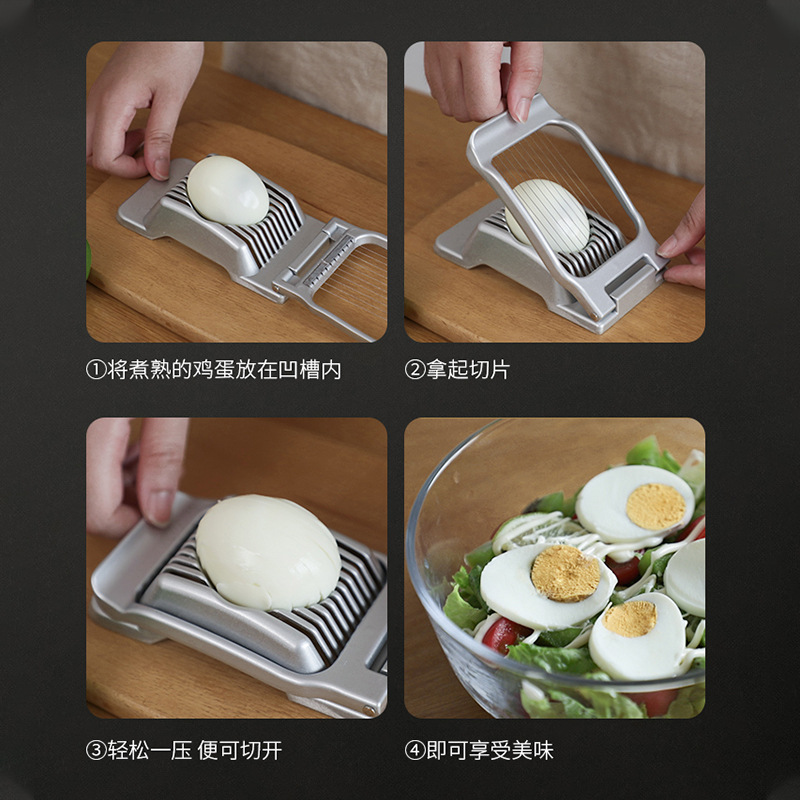 ①将煮熟的鸡蛋放在凹槽内

②拿起切片

③轻松一压 便可切开

④即可享受美味