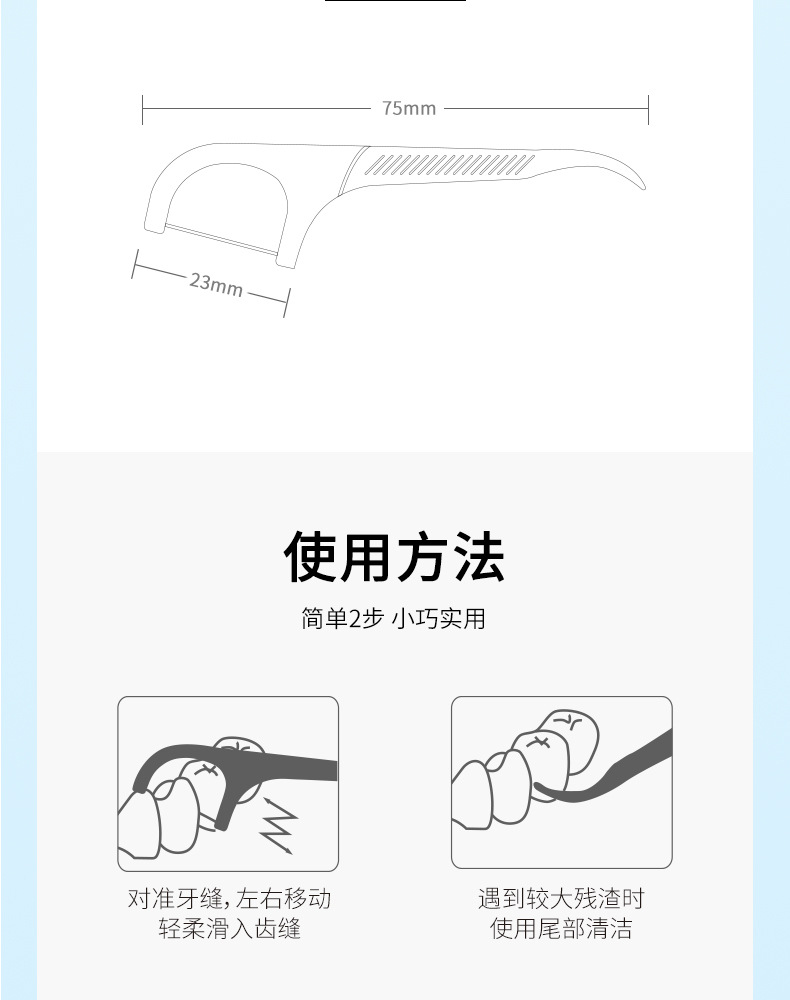 75mm

23mm

使用方法

简单2步 小巧实用

对准牙缝，左右移动
轻柔滑入齿缝

遇到较大残渣时
使用尾部清洁