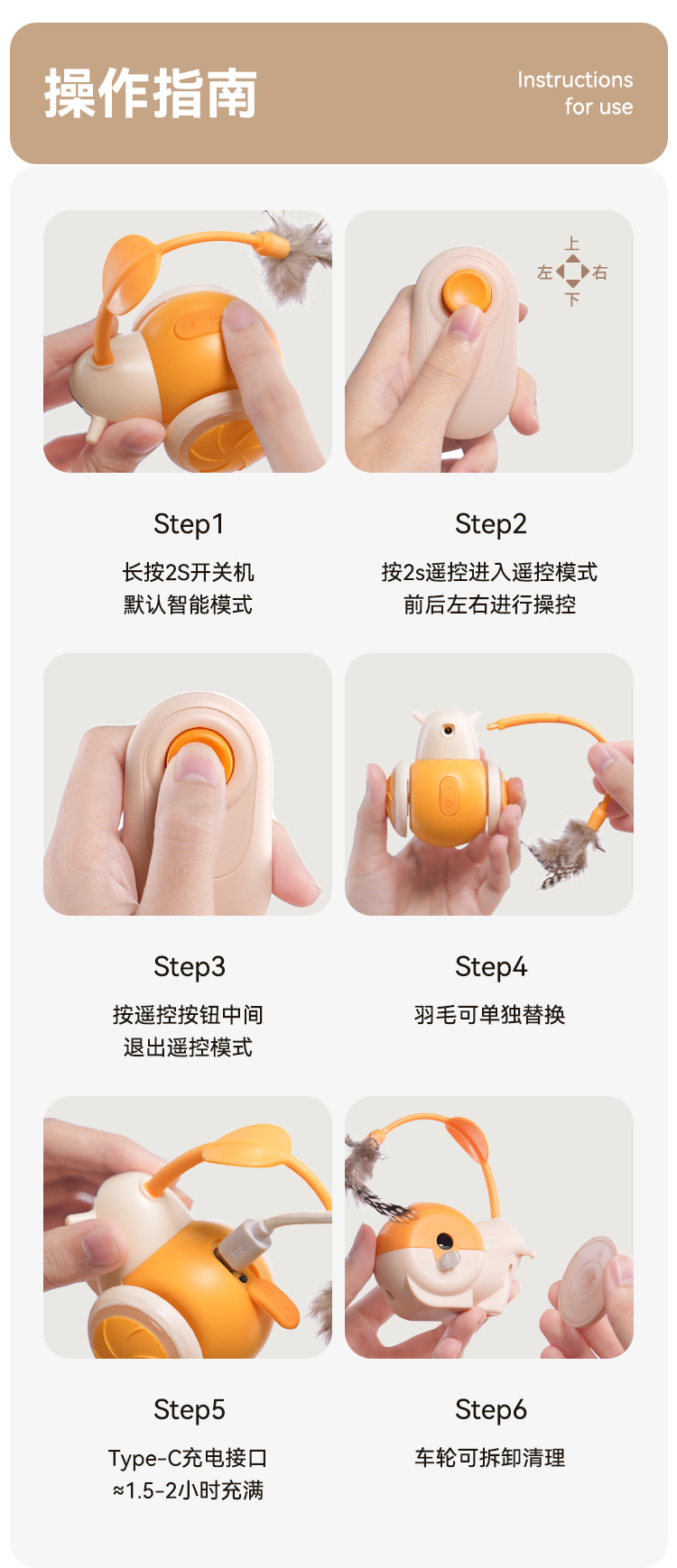 操作指南

Instructions for use

上
左 右
下

Step1

长按2S开关机
默认智能模式

Step2

按2s遥控进入遥控模式
前后左右进行操控

Step3

按遥控按钮中间
退出遥控模式

Step4

羽毛可单独替换

Step5

Type-C充电接口
≈1.5-2小时充满

Step6

车轮可拆卸清理