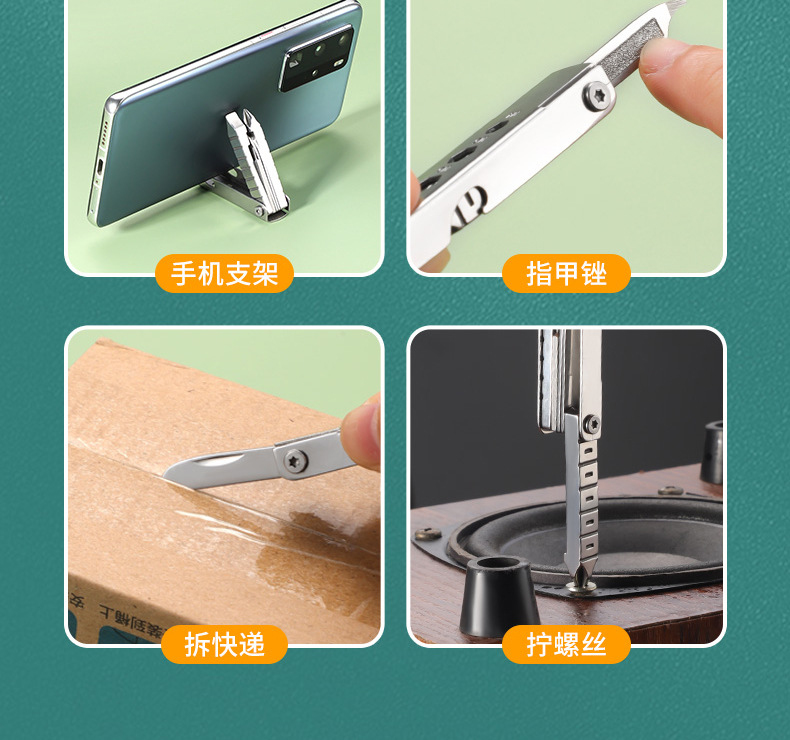 手机支架

指甲锉

拆快递

拧螺丝