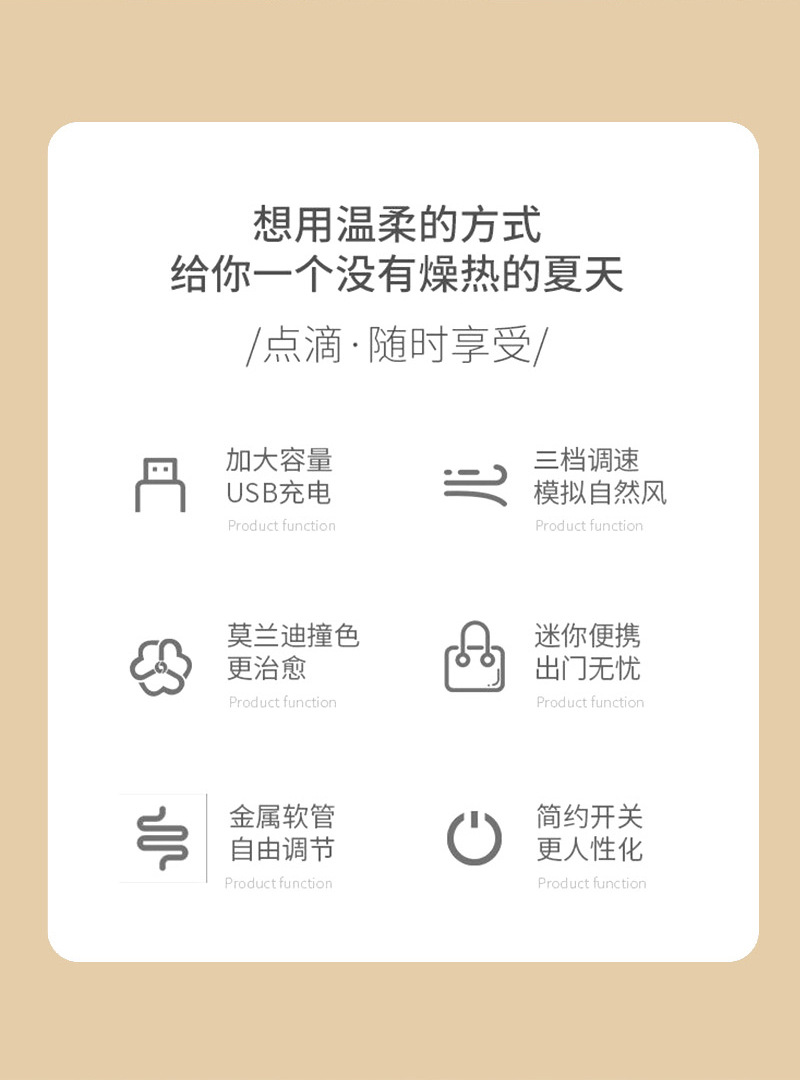 想用温柔的方式
给你一个没有燥热的夏天

/点滴·随时享受/

加大容量
USB充电
Product function

三档调速
模拟自然风
Product function

莫兰迪撞色
更治愈
Product function

迷你便携
出门无忧
Product function

金属软管
自由调节
Product function

简约开关
更人性化
Product function