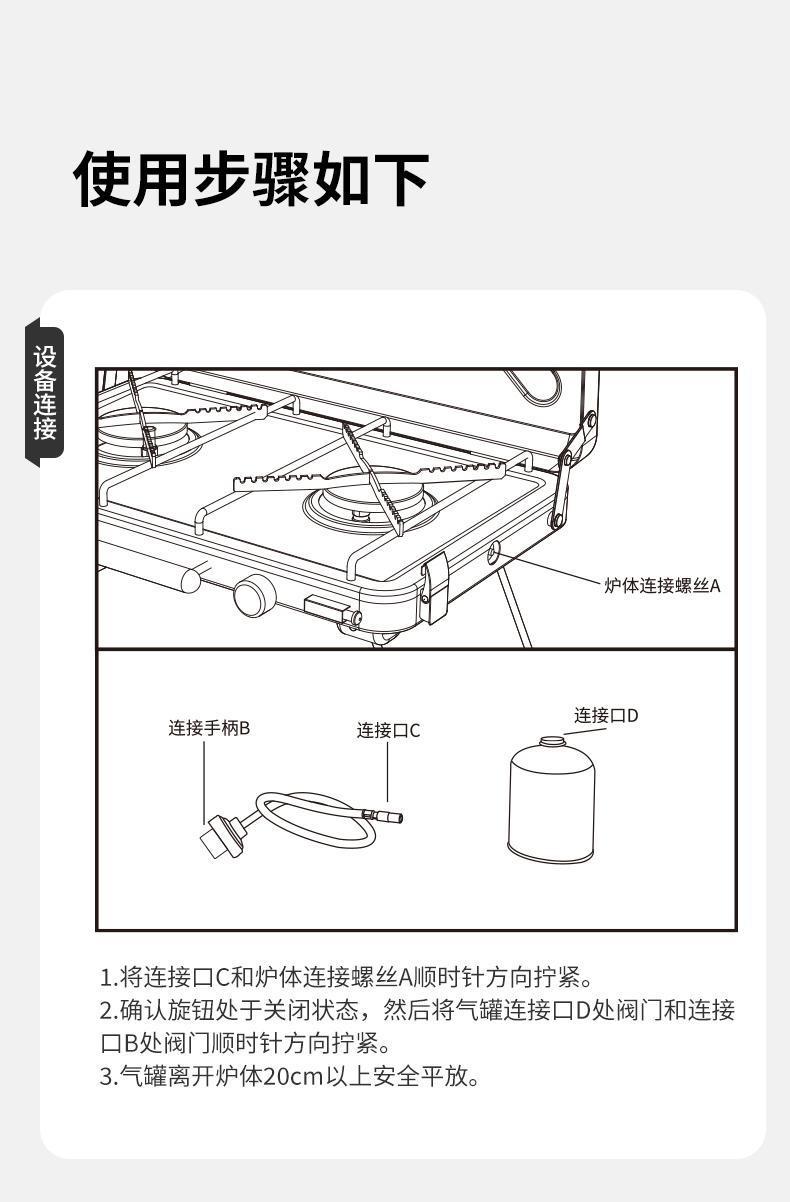 使用步骤如下

设备连接

炉体连接螺丝A

连接手柄B

连接口C

连接口D

1.将连接口C和炉体连接螺丝A顺时针方向拧紧。
2.确认旋钮处于关闭状态，然后将气罐连接口D处阀门和连接口B处阀门顺时针方向拧紧。
3.气罐离开炉体20cm以上安全平放。