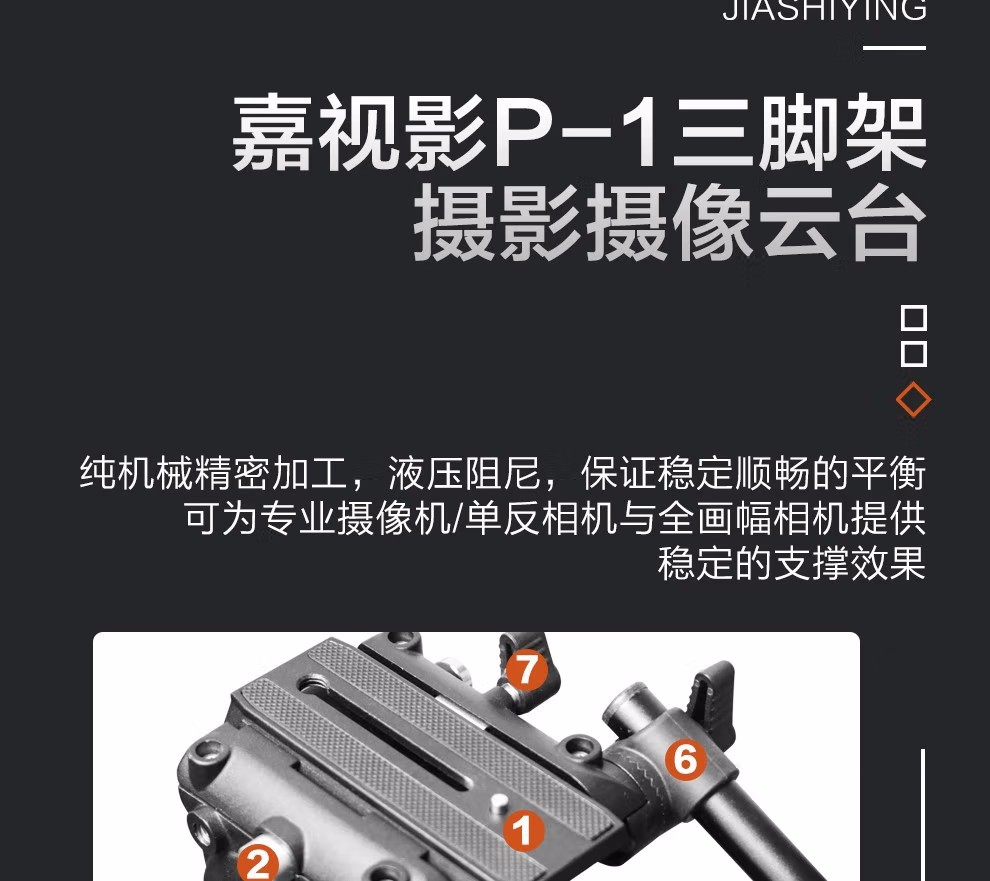 JIASHIYING

嘉视影P-1三脚架
摄影摄像云台

纯机械精密加工，液压阻尼，保证稳定顺畅的平衡
可为专业摄像机/单反相机与全画幅相机提供
稳定的支撑效果

7
6
1
2