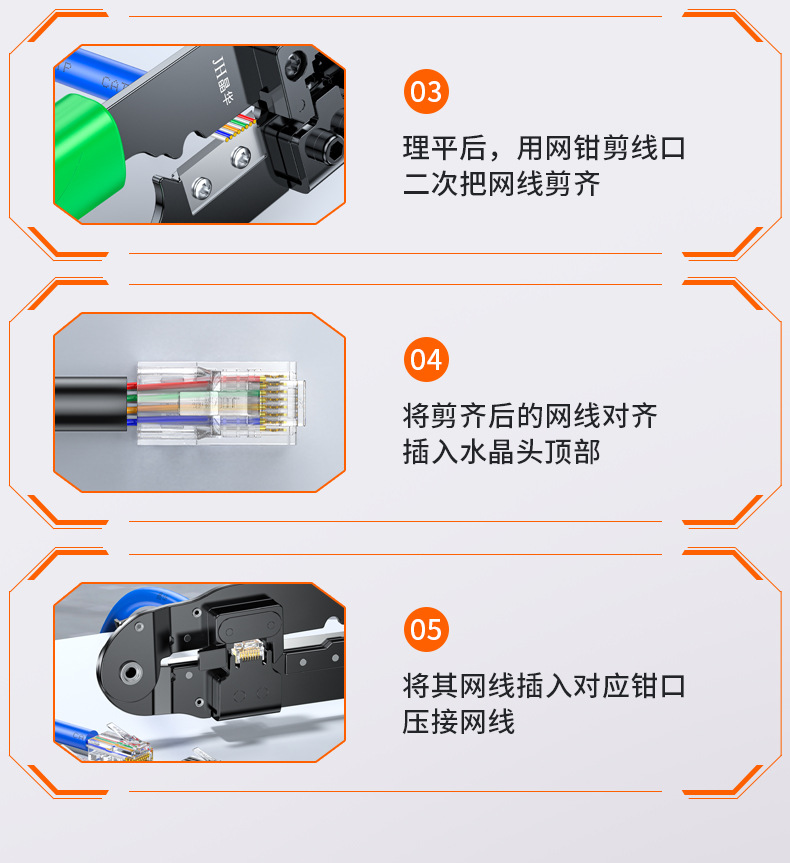 JH晶华

03

理平后，用网钳剪线口二次把网线剪齐

04

将剪齐后的网线对齐插入水晶头顶部

05

将其网线插入对应钳口压接网线