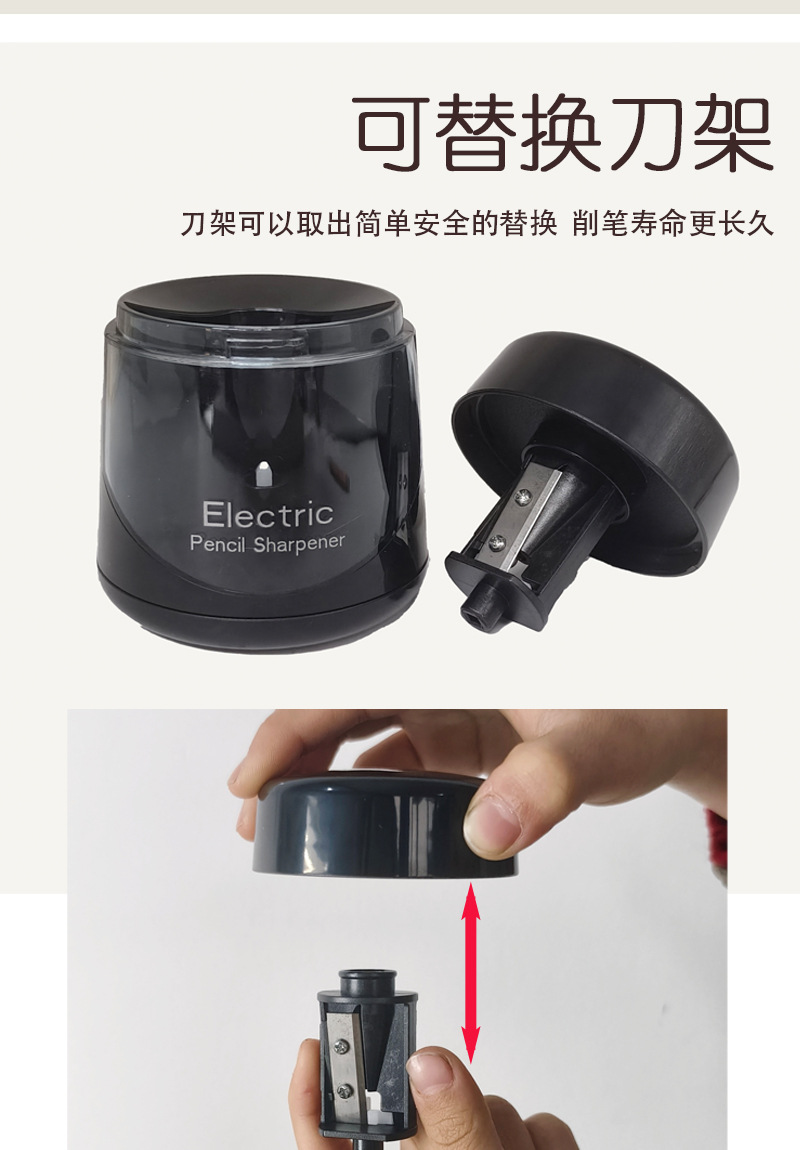 可替换刀架

刀架可以取出简单安全的替换 削笔寿命更长久

Electric
Pencil Sharpener