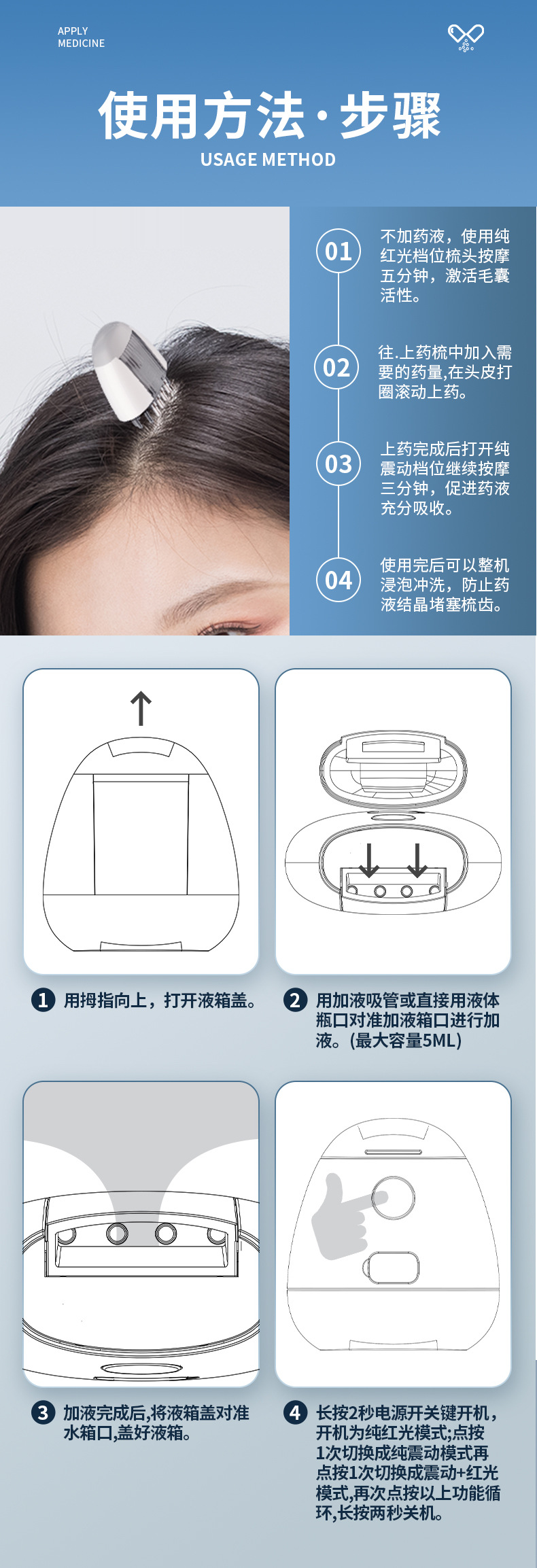 APPLY MEDICINE

使用方法·步骤
USAGE METHOD

01 不加药液，使用纯红光档位梳头按摩五分钟，激活毛囊活性。

02 往.上药梳中加入需要的药量,在头皮打圈滚动上药。

03 上药完成后打开纯震动档位继续按摩三分钟，促进药液充分吸收。

04 使用完后可以整机浸泡冲洗，防止药液结晶堵塞梳齿。

1 用拇指向上，打开液箱盖。

2 用加液吸管或直接用液体瓶口对准加液箱口进行加液。(最大容量5ML)

3 加液完成后,将液箱盖对准水箱口,盖好液箱。

4 长按2秒电源开关键开机,开机为纯红光模式;点按1次切换成纯震动模式再点按1次切换成震动+红光模式,再次点按以上功能循环,长按两秒关机。