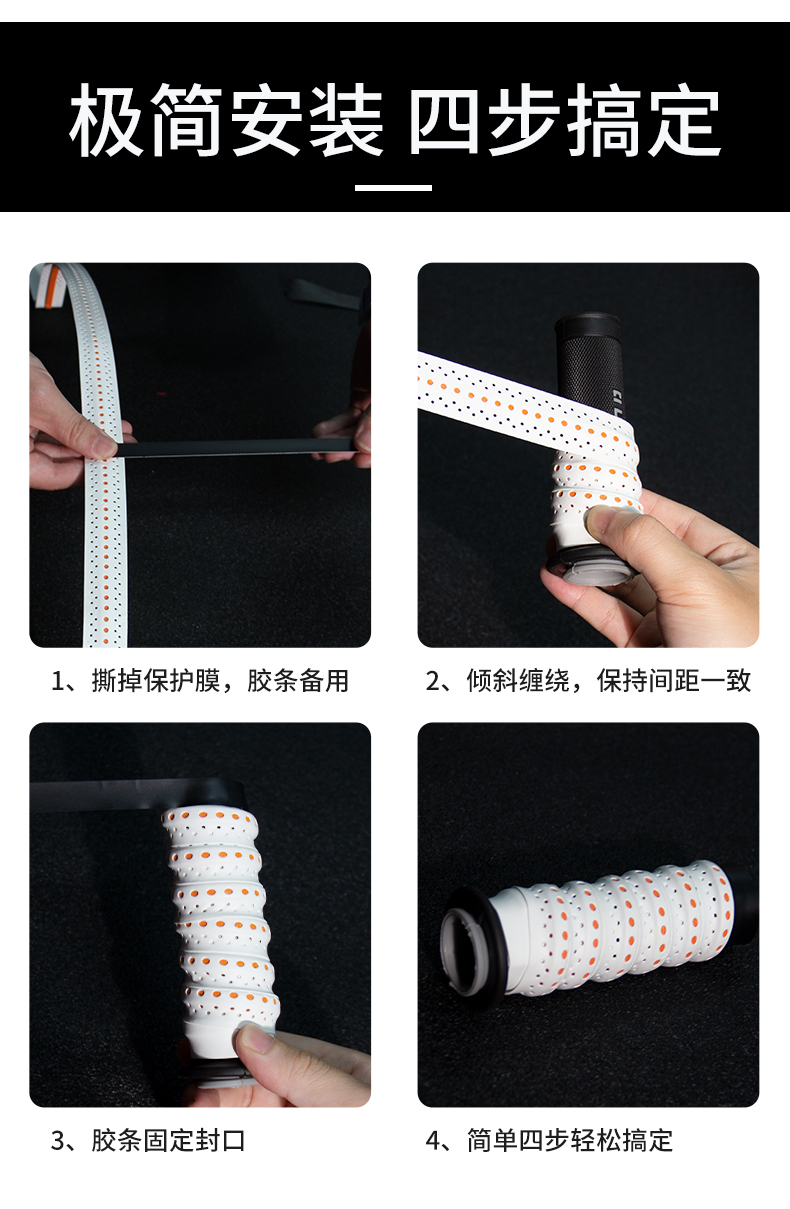 极简安装 四步搞定

1、撕掉保护膜，胶条备用

2、倾斜缠绕，保持间距一致

3、胶条固定封口

4、简单四步轻松搞定