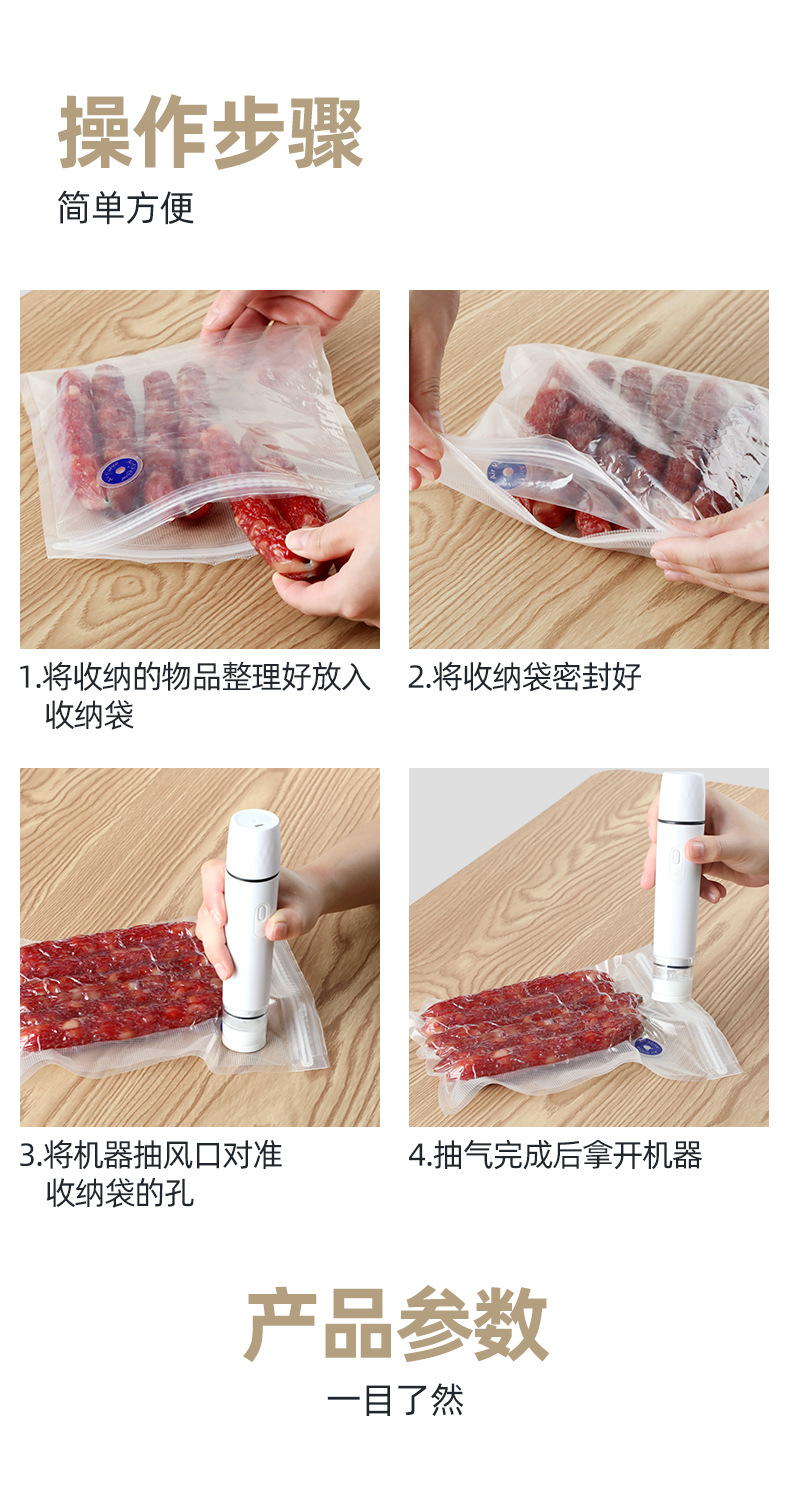 操作步骤
简单方便

1.将收纳的物品整理好放入收纳袋

2.将收纳袋密封好

3.将机器抽风口对准收纳袋的孔

4.抽气完成后拿开机器

产品参数
一目了然