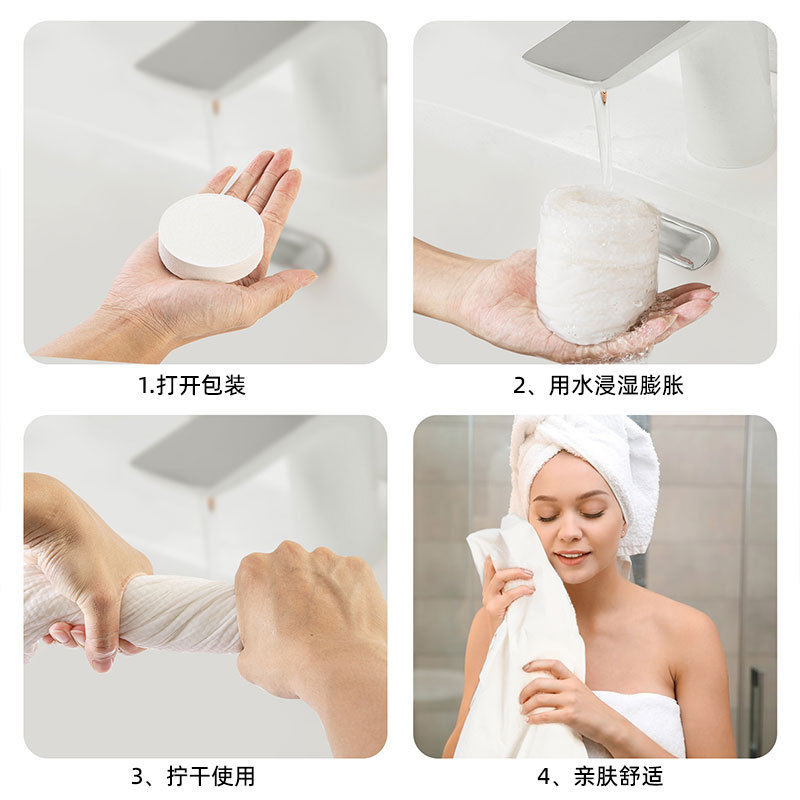 1.打开包装

2、用水浸湿膨胀

3、拧干使用

4、亲肤舒适