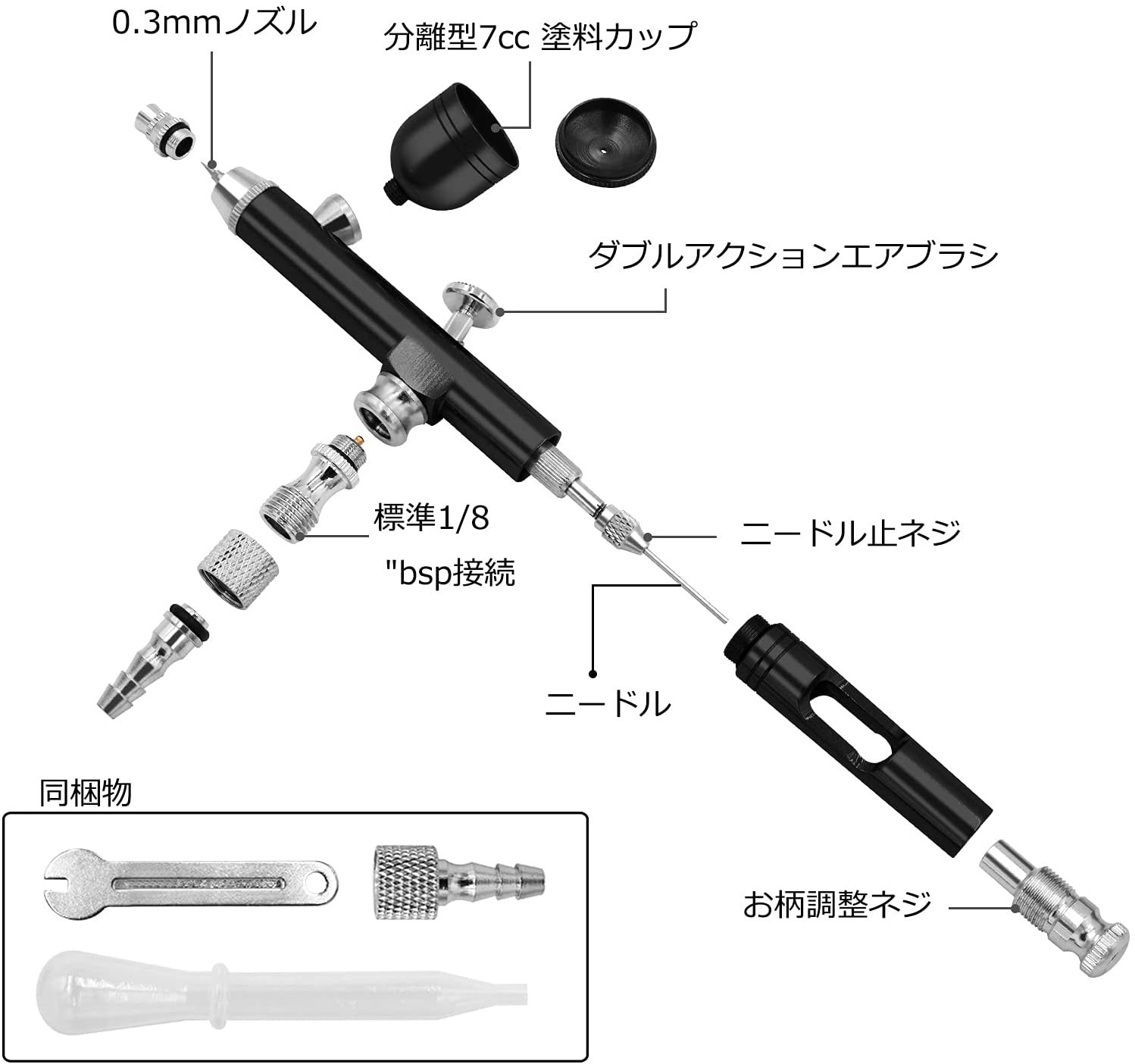 0.3mmノズル

分離型7cc 塗料カップ

ダブルアクションエアブラシ

標準1/8

"bsp接続

ニードル止ネジ

ニードル

同梱物

お柄調整ネジ