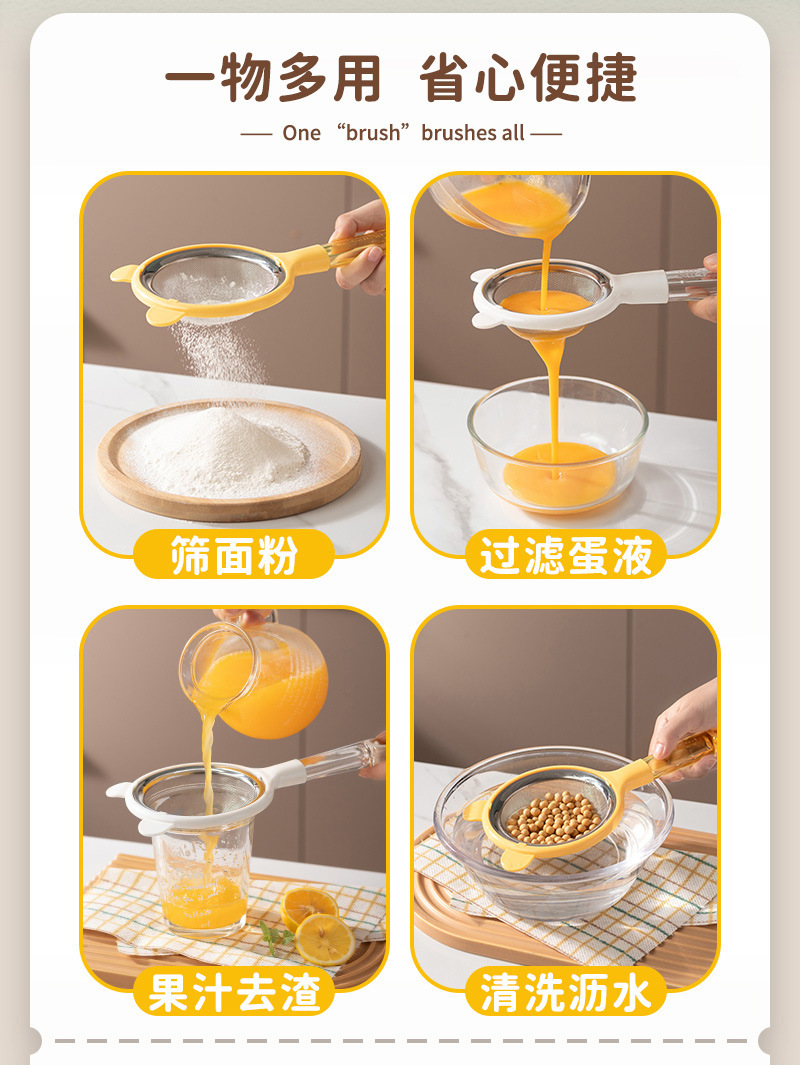 一物多用 省心便捷

— One “brush” brushes all —

筛面粉

过滤蛋液

果汁去渣

清洗沥水