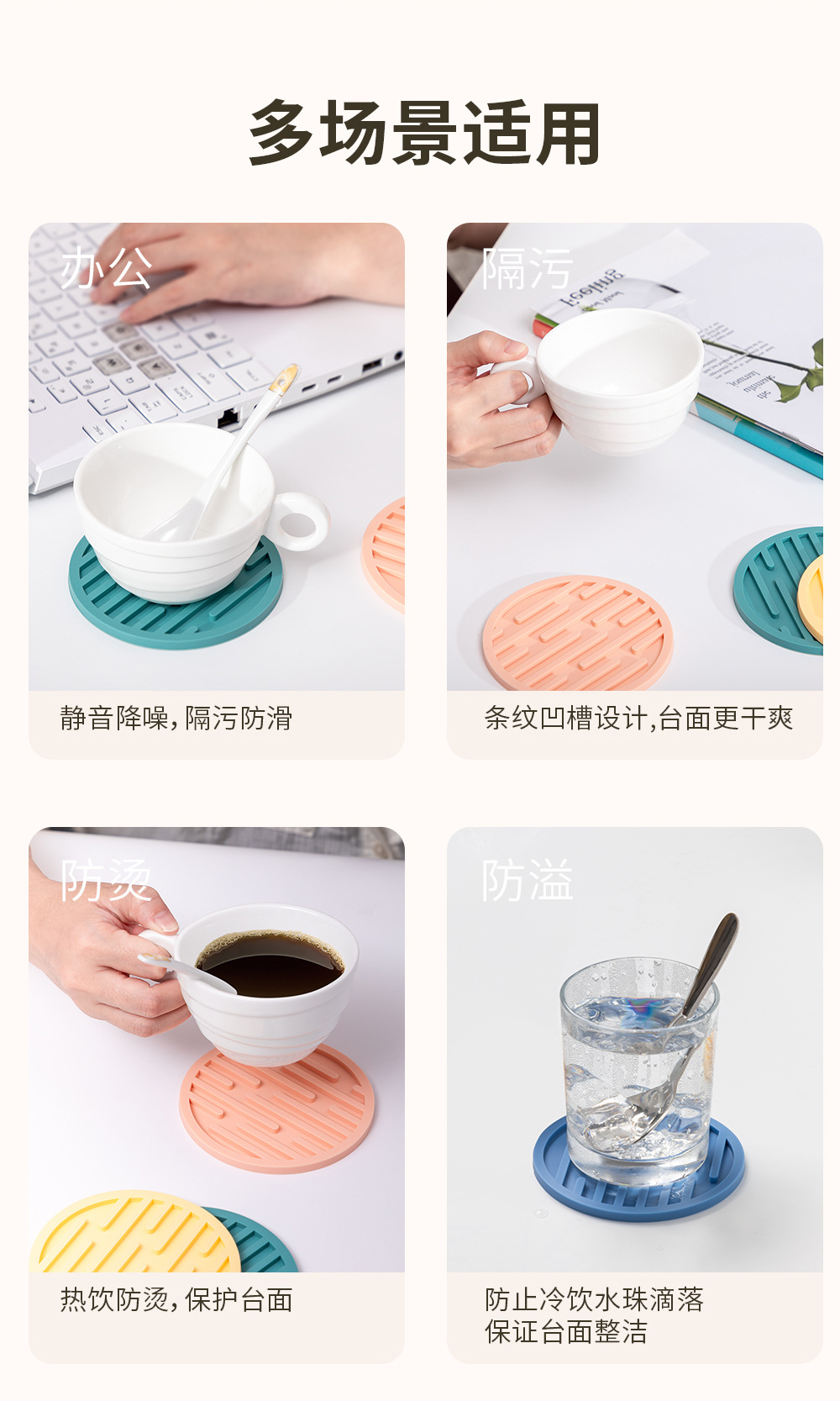 多场景适用

办公

静音降噪，隔污防滑

隔污

条纹凹槽设计，台面更干爽

防烫

热饮防烫，保护台面

防溢

防止冷饮水珠滴落
保证台面整洁