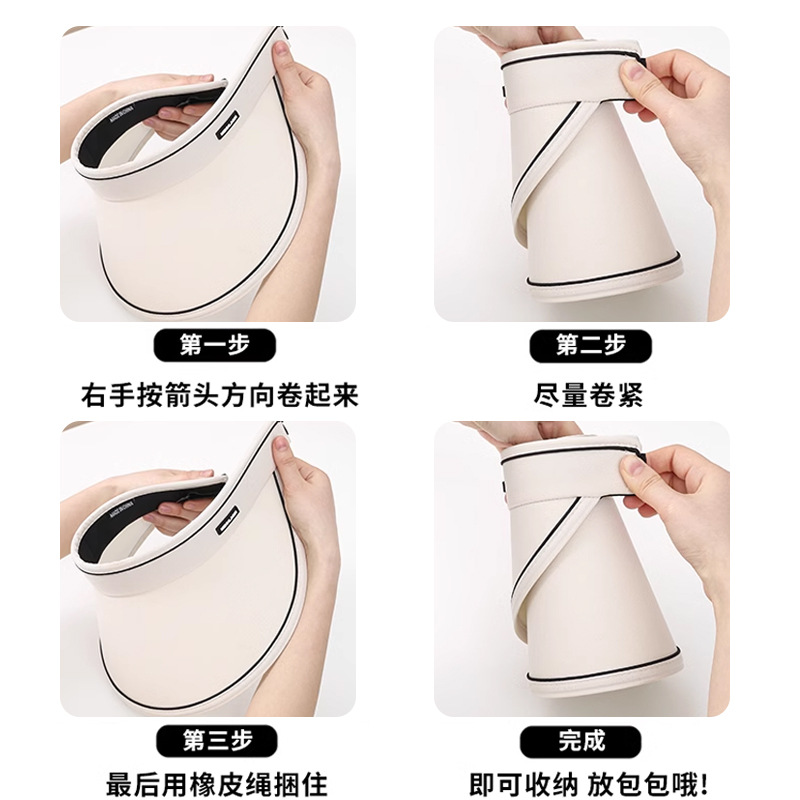 第一步

右手按箭头方向卷起来

第二步

尽量卷紧

第三步

最后用橡皮绳捆住

完成

即可收纳 放包包哦!