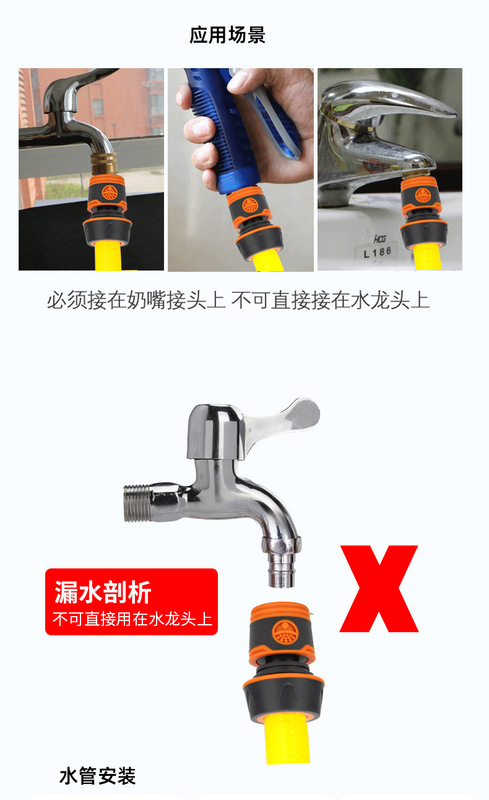 应用场景

HCG
L186

必须接在奶嘴接头上 不可直接接在水龙头上

漏水剖析
不可直接用在水龙头上

X

水管安装