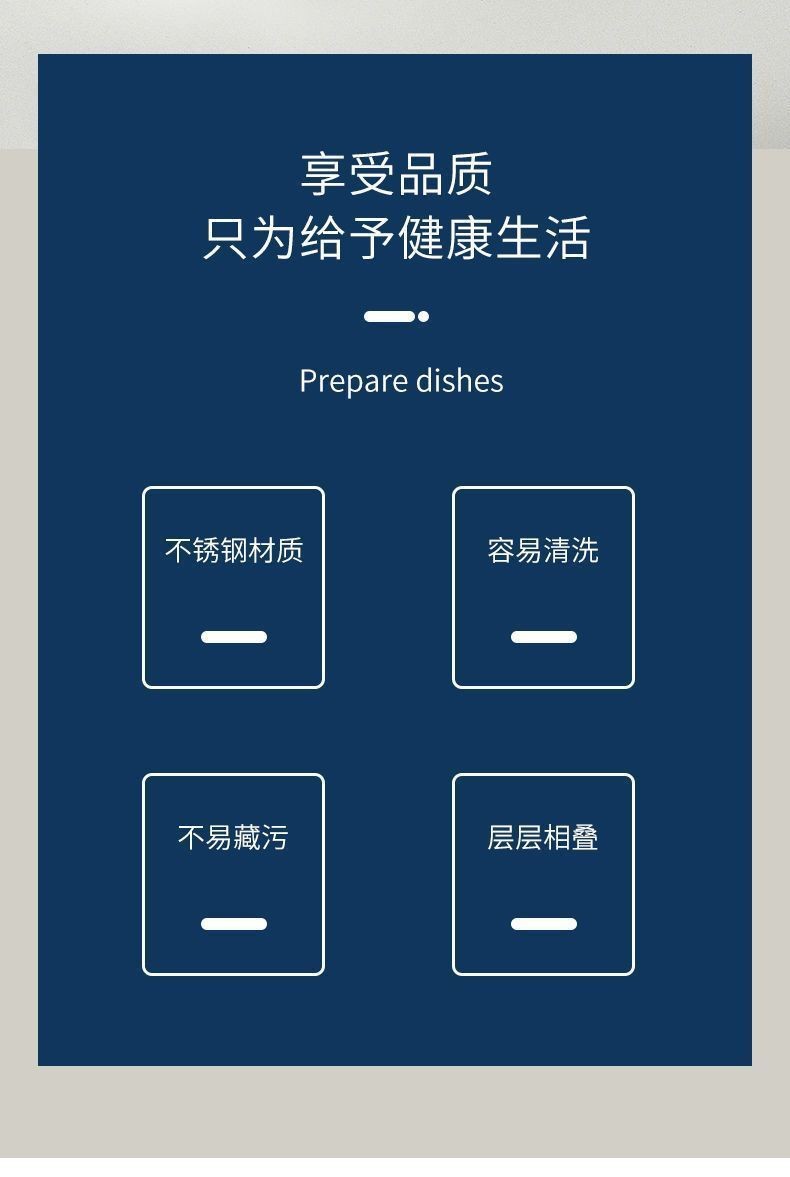 享受品质
只为给予健康生活

Prepare dishes

不锈钢材质

容易清洗

不易藏污

层层相叠