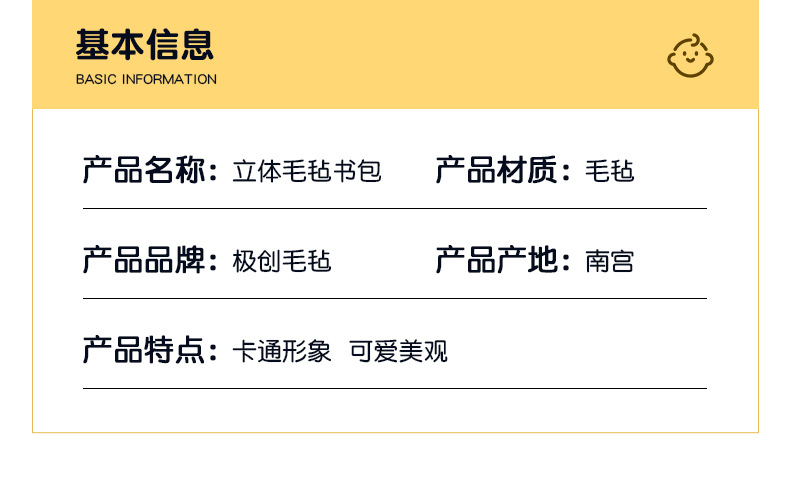 基本信息
BASIC INFORMATION

产品名称：立体毛毡书包 产品材质：毛毡

产品品牌：极创毛毡 产品产地：南宫

产品特点：卡通形象 可爱美观