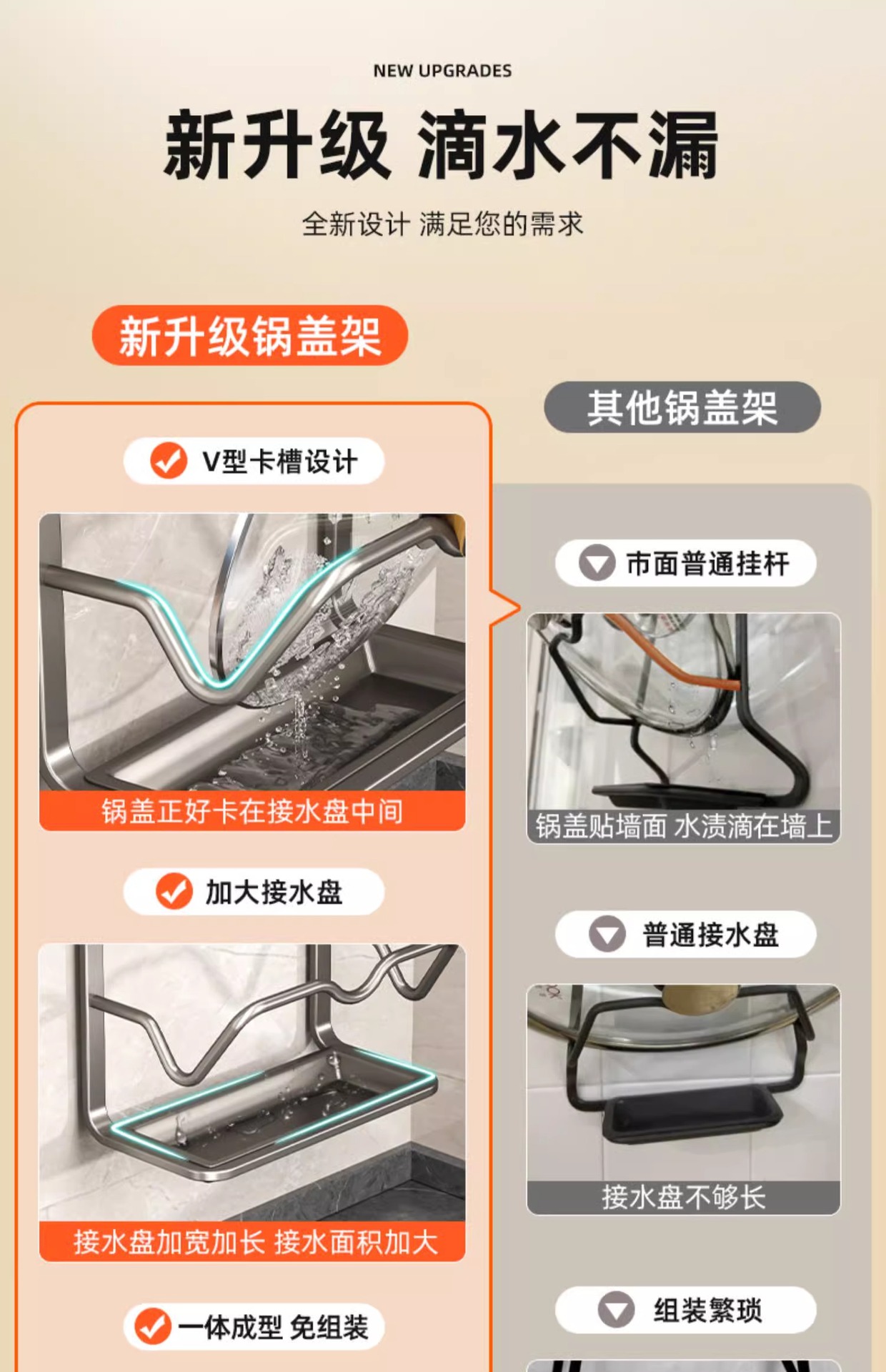 NEW UPGRADES

新升级 滴水不漏

全新设计 满足您的需求

新升级锅盖架

V型卡槽设计

锅盖正好卡在接水盘中间

加大接水盘

接水盘加宽加长 接水面积加大

一体成型 免组装

其他锅盖架

市面普通挂杆

锅盖贴墙面 水渍滴在墙上

普通接水盘

接水盘不够长

组装繁琐