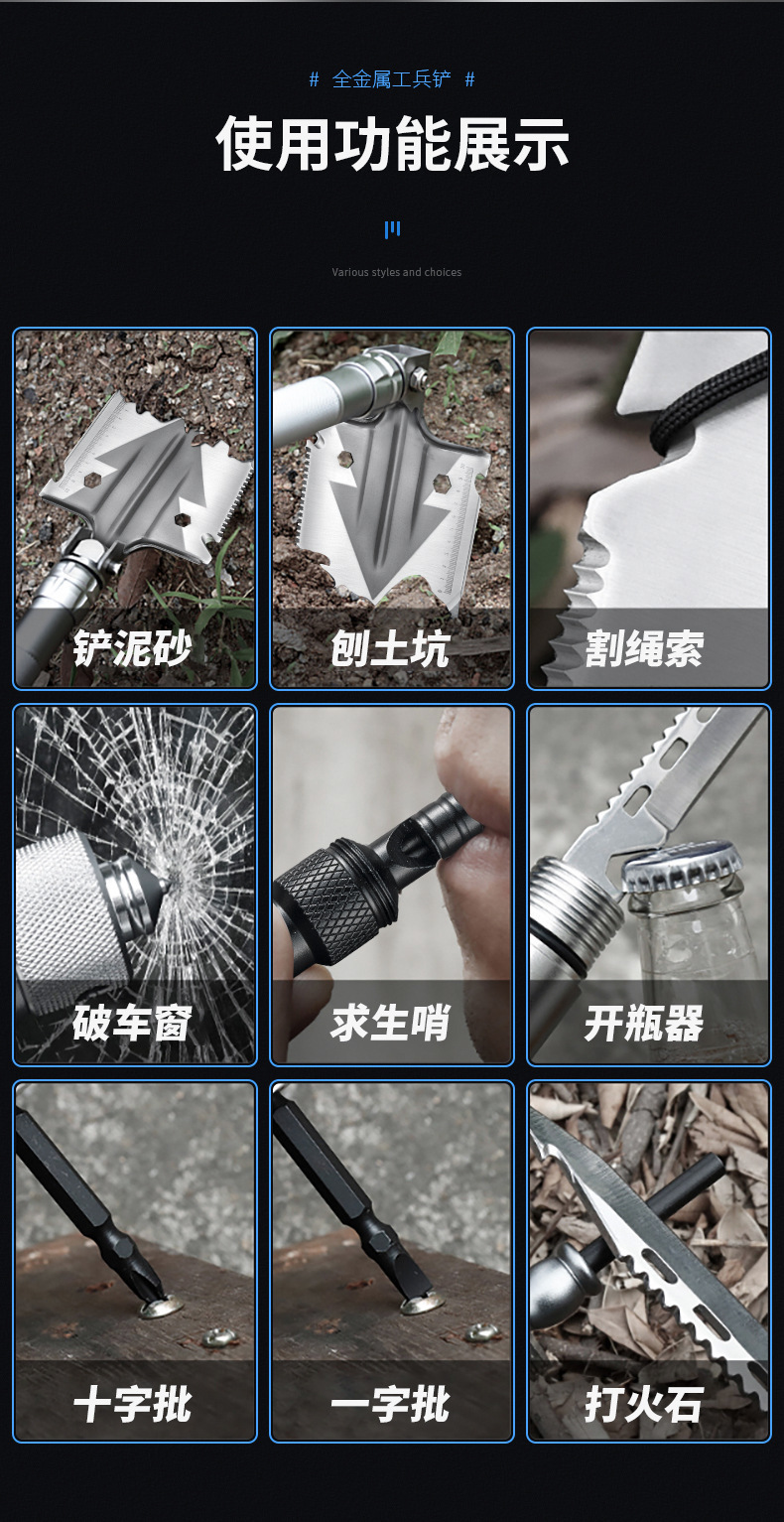 # 全金属工兵铲 #

使用功能展示

Various styles and choices

铲泥砂

刨土坑

割绳索

破车窗

求生哨

开瓶器

十字批

一字批

打火石