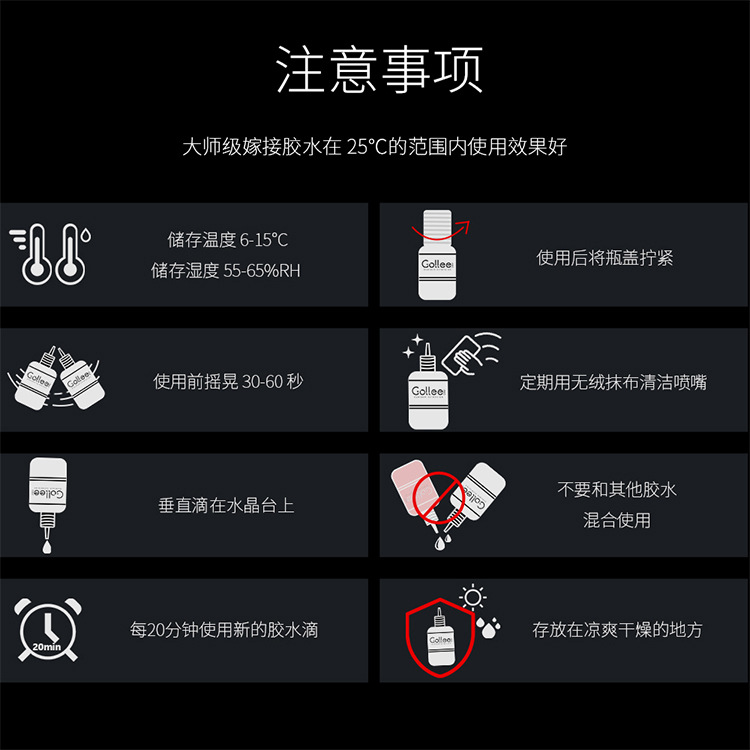 注意事项

大师级嫁接胶水在 25°C的范围内使用效果好

储存温度 6-15°C
储存湿度 55-65%RH

Gollee

使用后将瓶盖拧紧

Gollee Gollee

使用前摇晃 30-60 秒

Gollee

定期用无绒抹布清洁喷嘴

Gollee

垂直滴在水晶台上

Gollee

不要和其他胶水
混合使用

20min

每20分钟使用新的胶水滴

Gollee

存放在凉爽干燥的地方