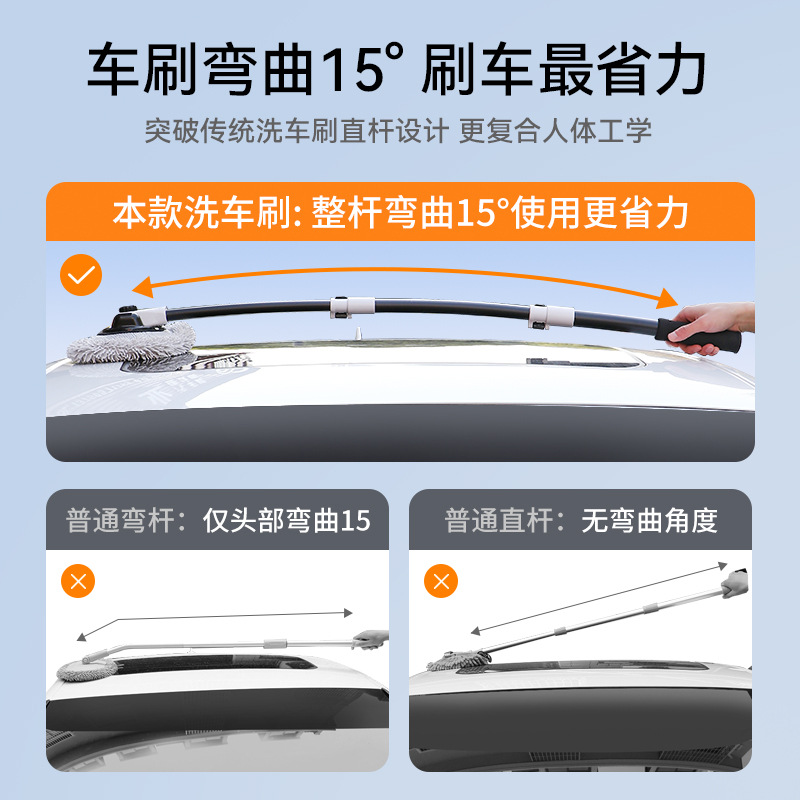 车刷弯曲15° 刷车最省力

突破传统洗车刷直杆设计 更复合人体工学

本款洗车刷: 整杆弯曲15°使用更省力

普通弯杆：仅头部弯曲15

普通直杆：无弯曲角度