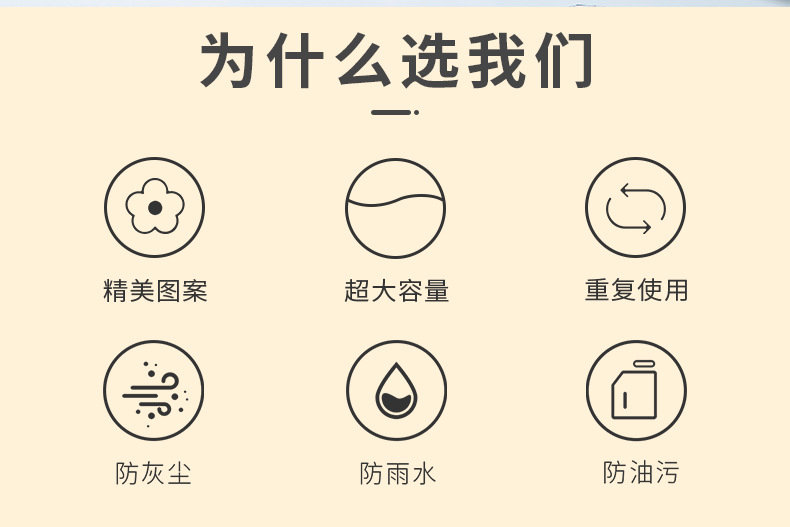 为什么选我们

精美图案

超大容量

重复使用

防灰尘

防雨水

防油污