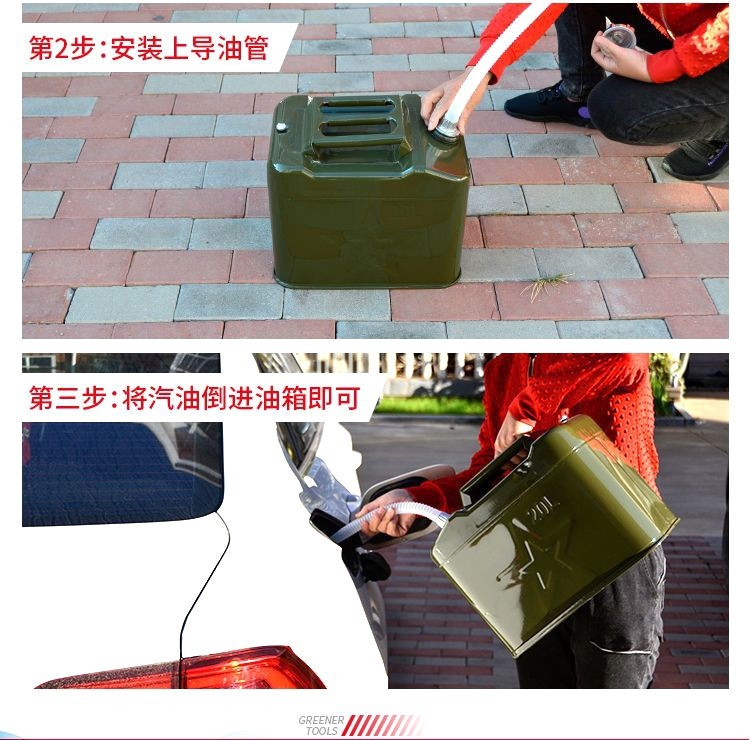 第2步：安装上导油管

第三步：将汽油倒进油箱即可

20L

GREENER TOOLS