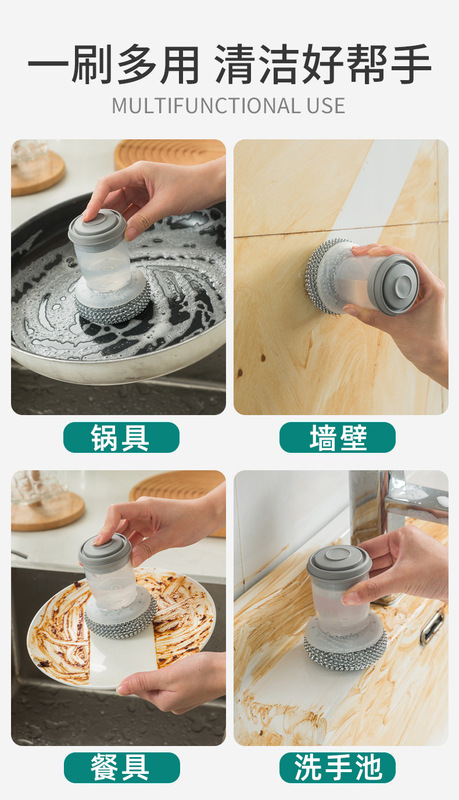 一刷多用 清洁好帮手
MULTIFUNCTIONAL USE

锅具

墙壁

餐具

洗手池