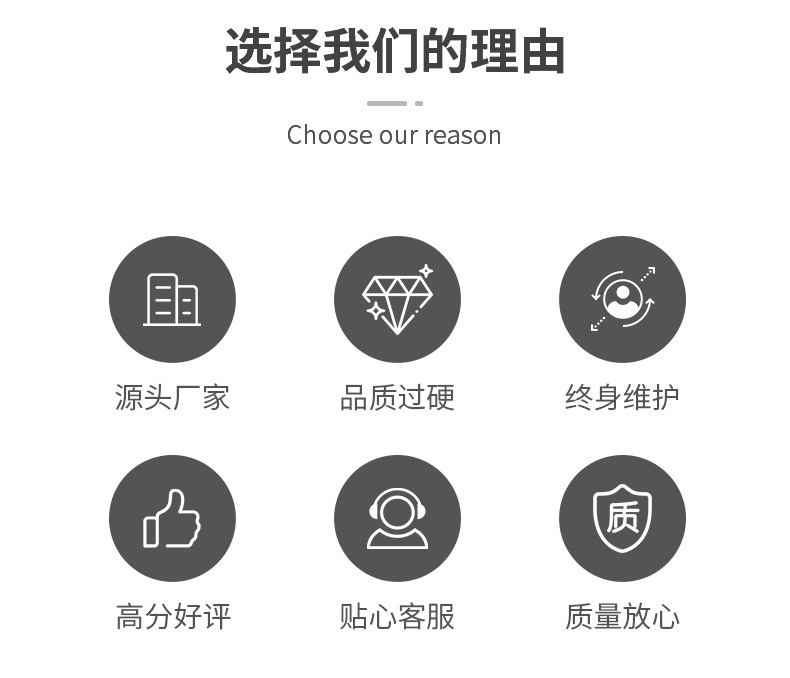 选择我们的理由

Choose our reason

源头厂家

品质过硬

终身维护

高分好评

贴心客服

质

质量放心