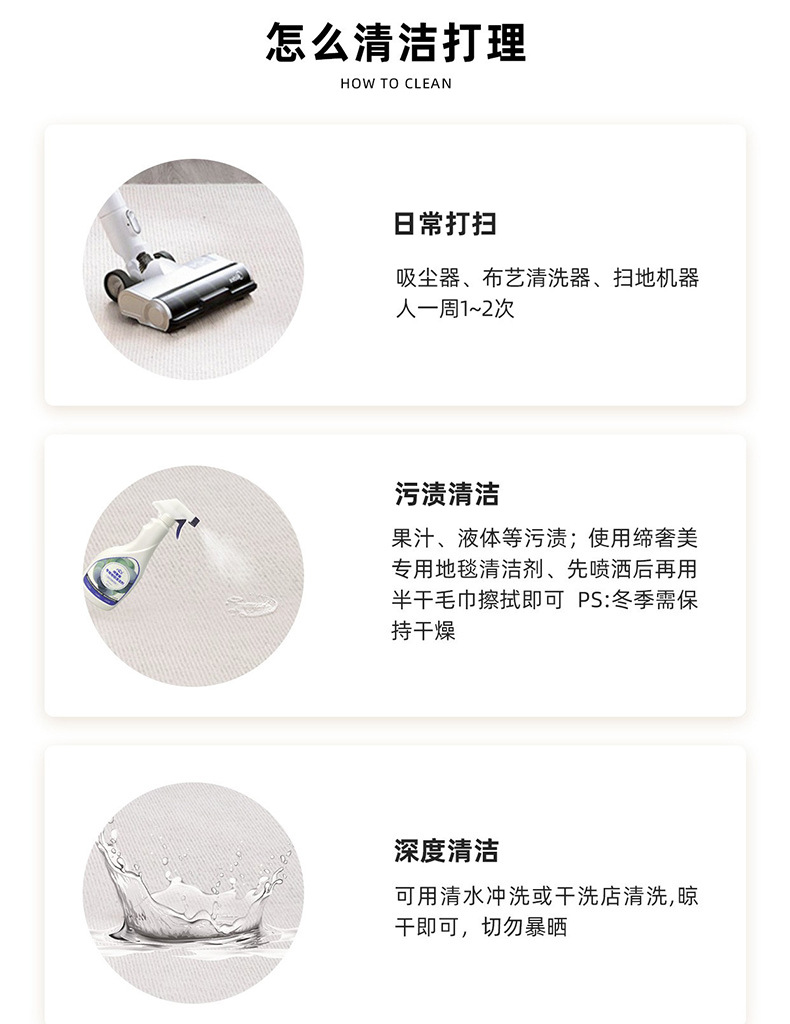 怎么清洁打理
HOW TO CLEAN

日常打扫
吸尘器、布艺清洗器、扫地机器人一周1~2次

污渍清洁
果汁、液体等污渍；使用缔奢美专用地毯清洁剂、先喷洒后再用半干毛巾擦拭即可 PS:冬季需保持干燥

深度清洁
可用清水冲洗或干洗店清洗,晾干即可，切勿暴晒