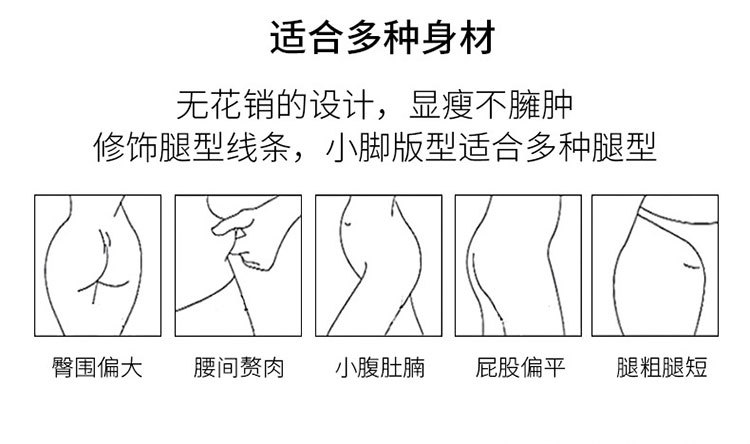 适合多种身材

无花销的设计，显瘦不臃肿
修饰腿型线条，小脚版型适合多种腿型

臀围偏大

腰间赘肉

小腹肚腩

屁股偏平

腿粗腿短