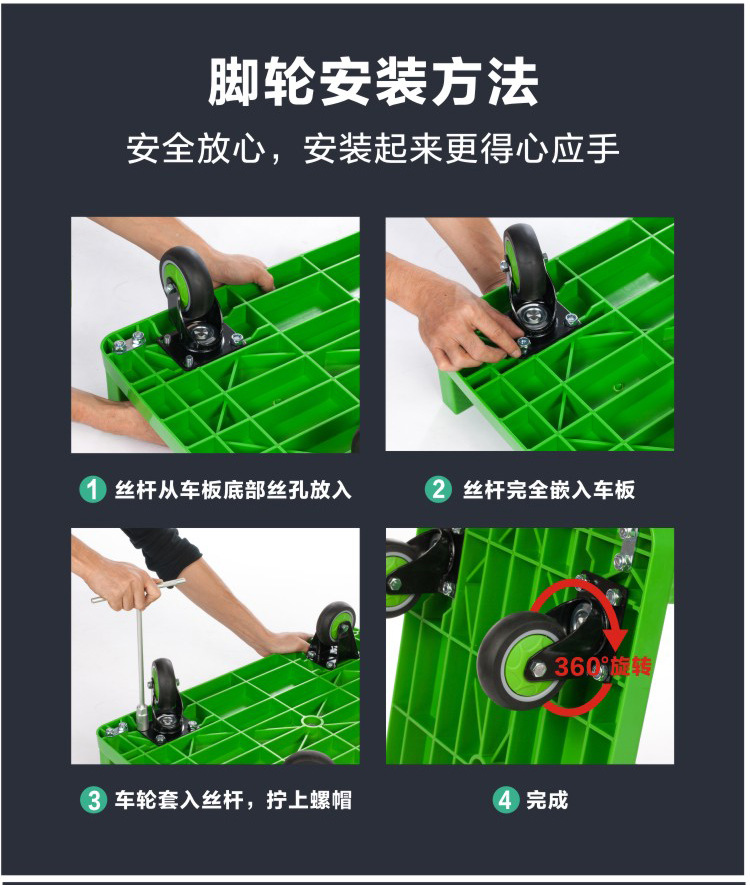 脚轮安装方法

安全放心，安装起来更得心应手

1 丝杆从车板底部丝孔放入

2 丝杆完全嵌入车板

3 车轮套入丝杆，拧上螺帽

360°旋转

4 完成