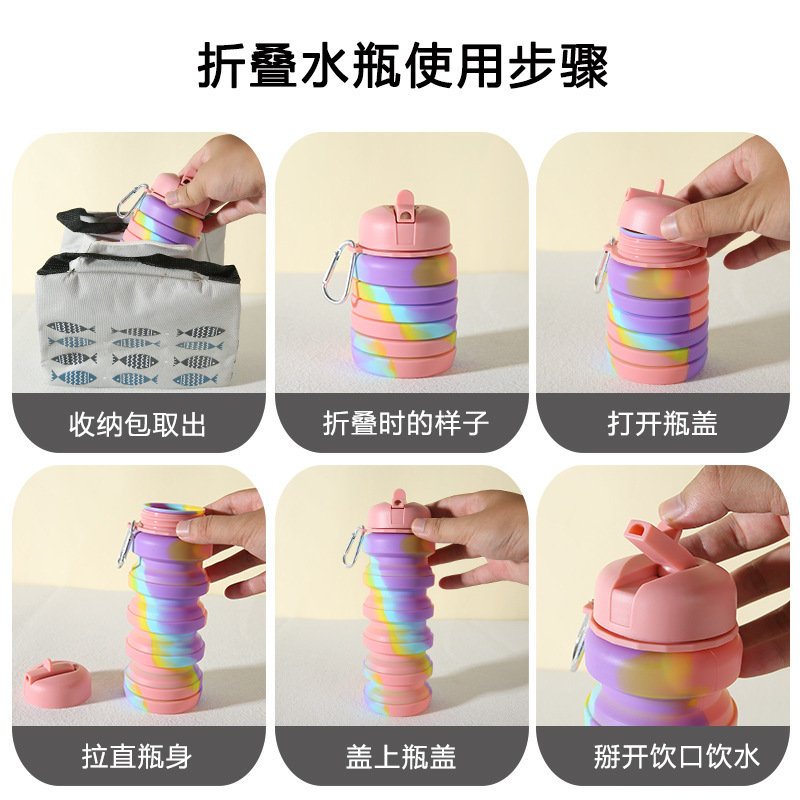 折叠水瓶使用步骤

收纳包取出

折叠时的样子

打开瓶盖

拉直瓶身

盖上瓶盖

掰开饮口饮水