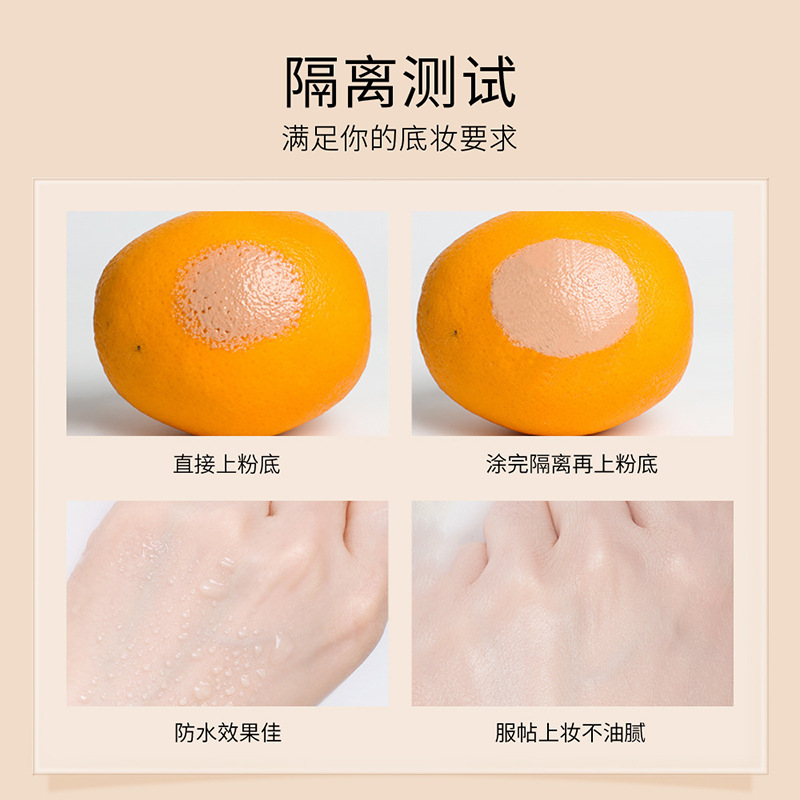 隔离测试

满足你的底妆要求

直接上粉底

涂完隔离再上粉底

防水效果佳

服帖上妆不油腻