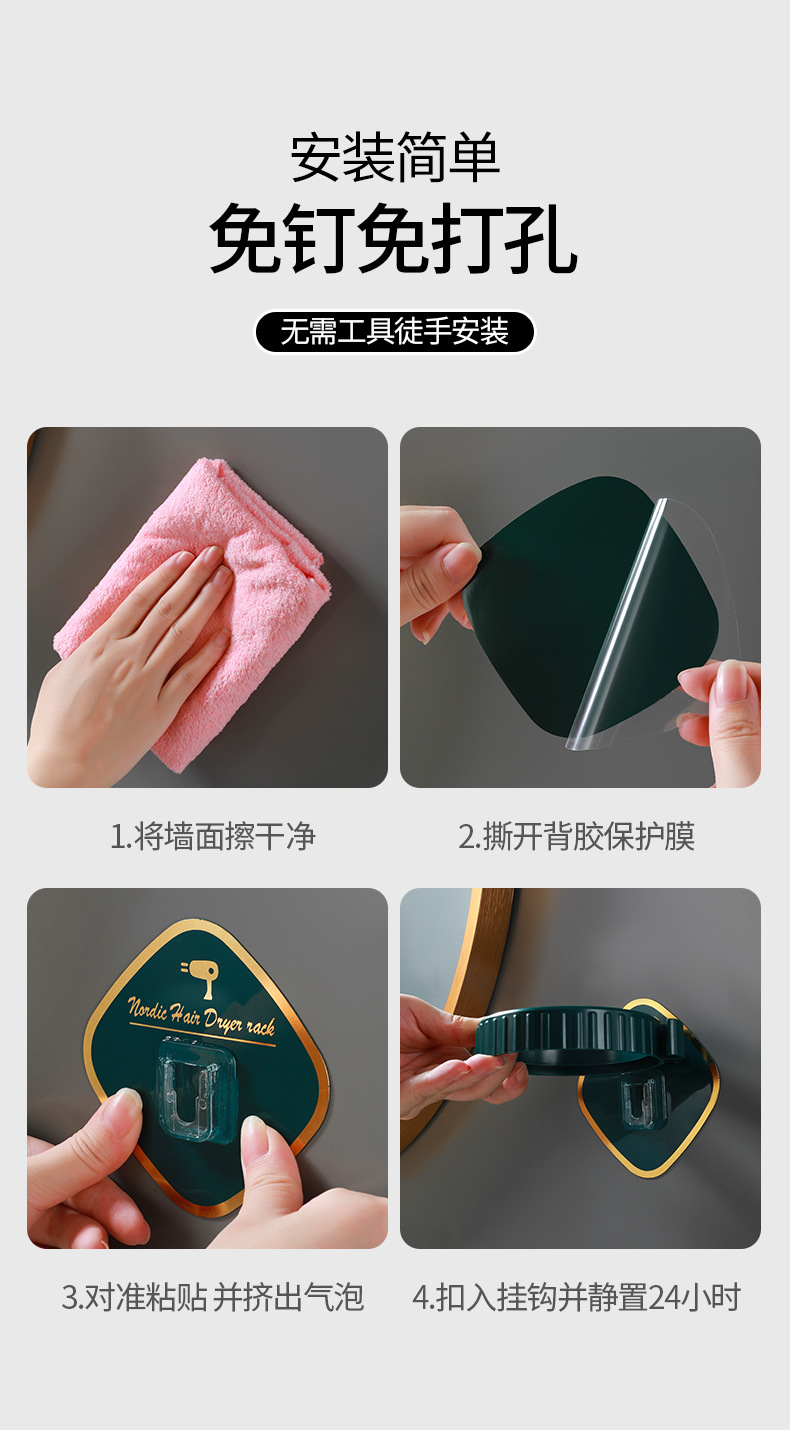 安装简单

免钉免打孔

无需工具徒手安装

1.将墙面擦干净

2.撕开背胶保护膜

Nordic Hair Dryer rack

3.对准粘贴 并挤出气泡

4.扣入挂钩并静置24小时