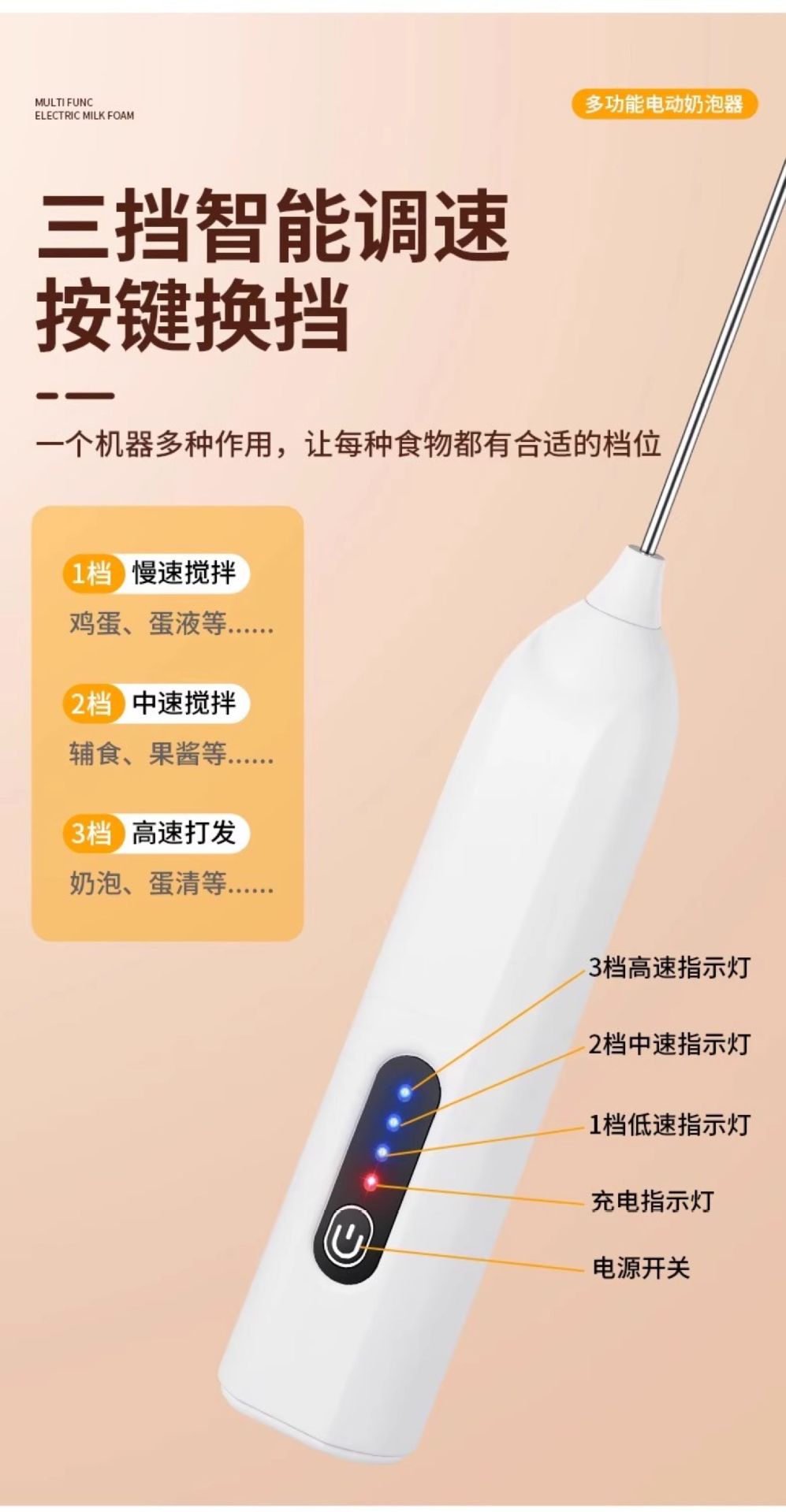 MULTI FUNC
ELECTRIC MILK FOAM

多功能电动奶泡器

三挡智能调速
按键换挡

一个机器多种作用，让每种食物都有合适的档位

1档 慢速搅拌
鸡蛋、蛋液等......

2档 中速搅拌
辅食、果酱等......

3档 高速打发
奶泡、蛋清等......

3档高速指示灯

2档中速指示灯

1档低速指示灯

充电指示灯

电源开关