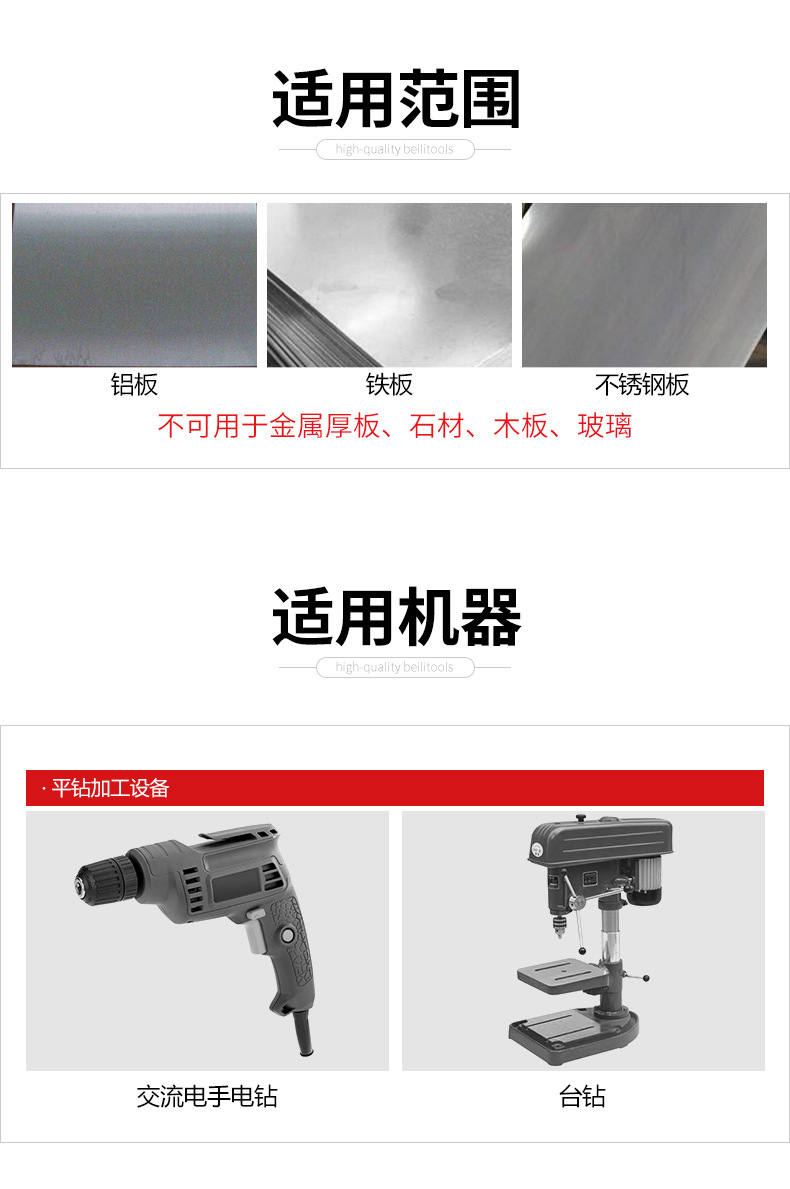 适用范围

high-quality beilitools

铝板

铁板

不锈钢板

不可用于金属厚板、石材、木板、玻璃

适用机器

high-quality beilitools

· 平钻加工设备

交流电手电钻

台钻