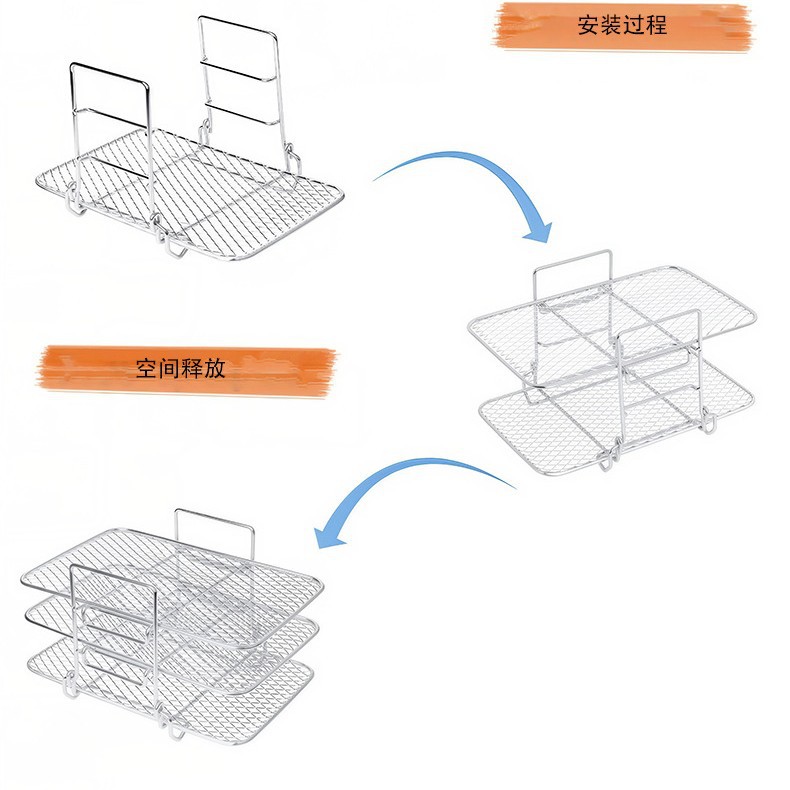 安装过程

空间释放