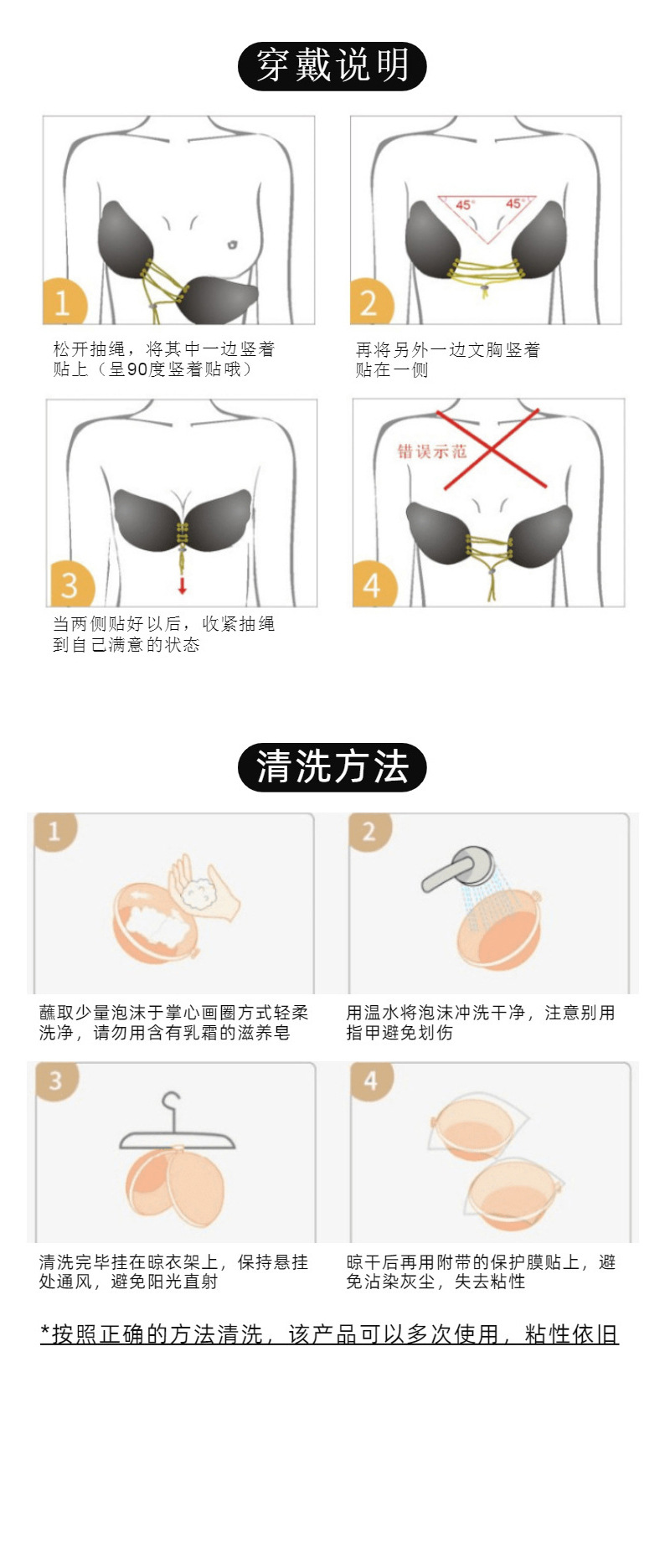 穿戴说明

1

松开抽绳，将其中一边竖着贴上（呈90度竖着贴哦）

45° 45°

2

再将另外一边文胸竖着贴在一侧

3

当两侧贴好以后，收紧抽绳到自己满意的状态

错误示范

4

清洗方法

1

蘸取少量泡沫于掌心画圈方式轻柔洗净，请勿用含有乳霜的滋养皂

2

用温水将泡沫冲洗干净，注意别用指甲避免划伤

3

清洗完毕挂在晾衣架上，保持悬挂处通风，避免阳光直射

4

晾干后再用附带的保护膜贴上，避免沾染灰尘，失去粘性

*按照正确的方法清洗，该产品可以多次使用，粘性依旧