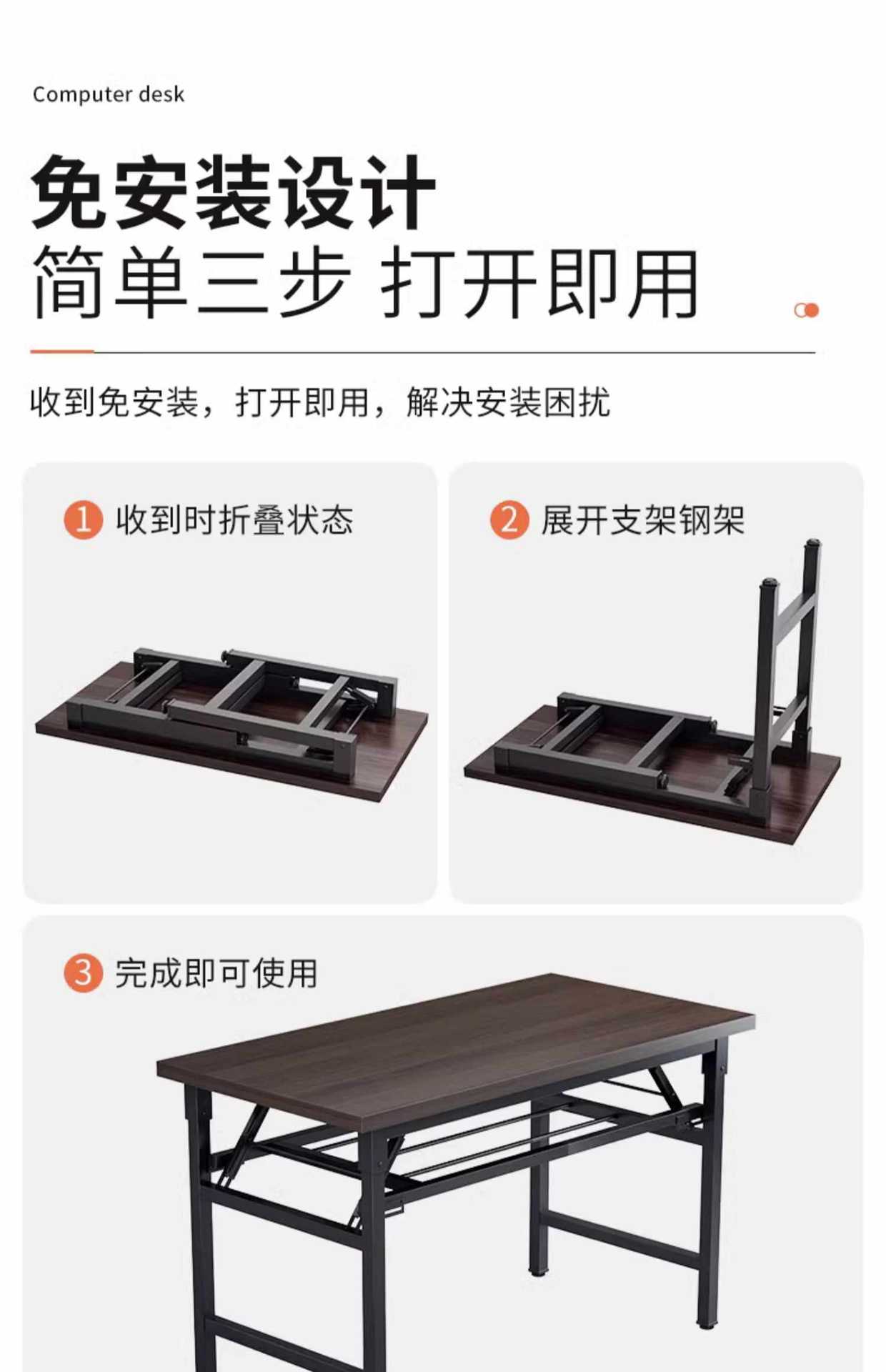 Computer desk

免安装设计
简单三步 打开即用

收到免安装，打开即用，解决安装困扰

1 收到时折叠状态

2 展开支架钢架

3 完成即可使用