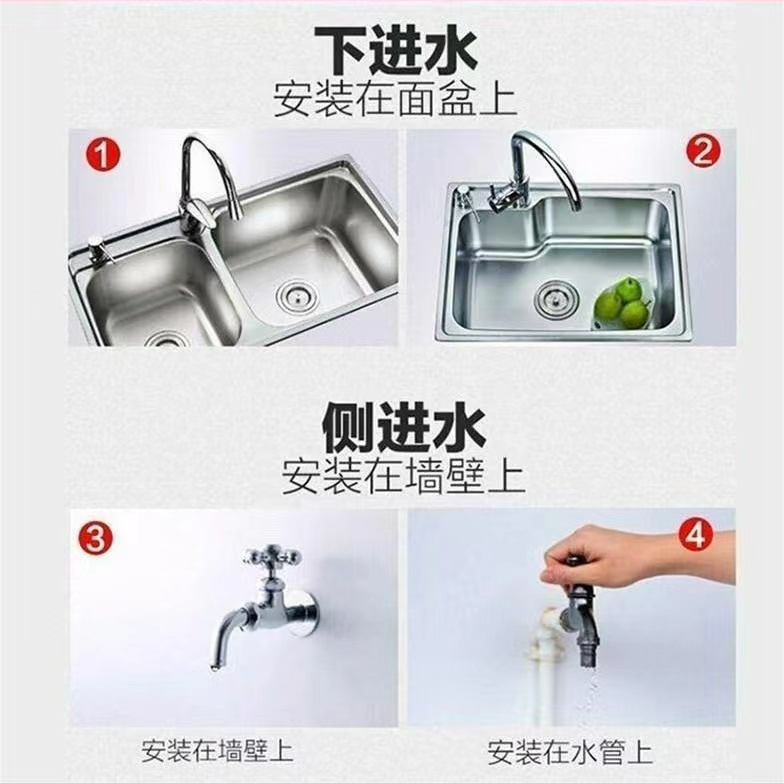 下进水
安装在面盆上

1

2

侧进水
安装在墙壁上

3

4

安装在墙壁上

安装在水管上