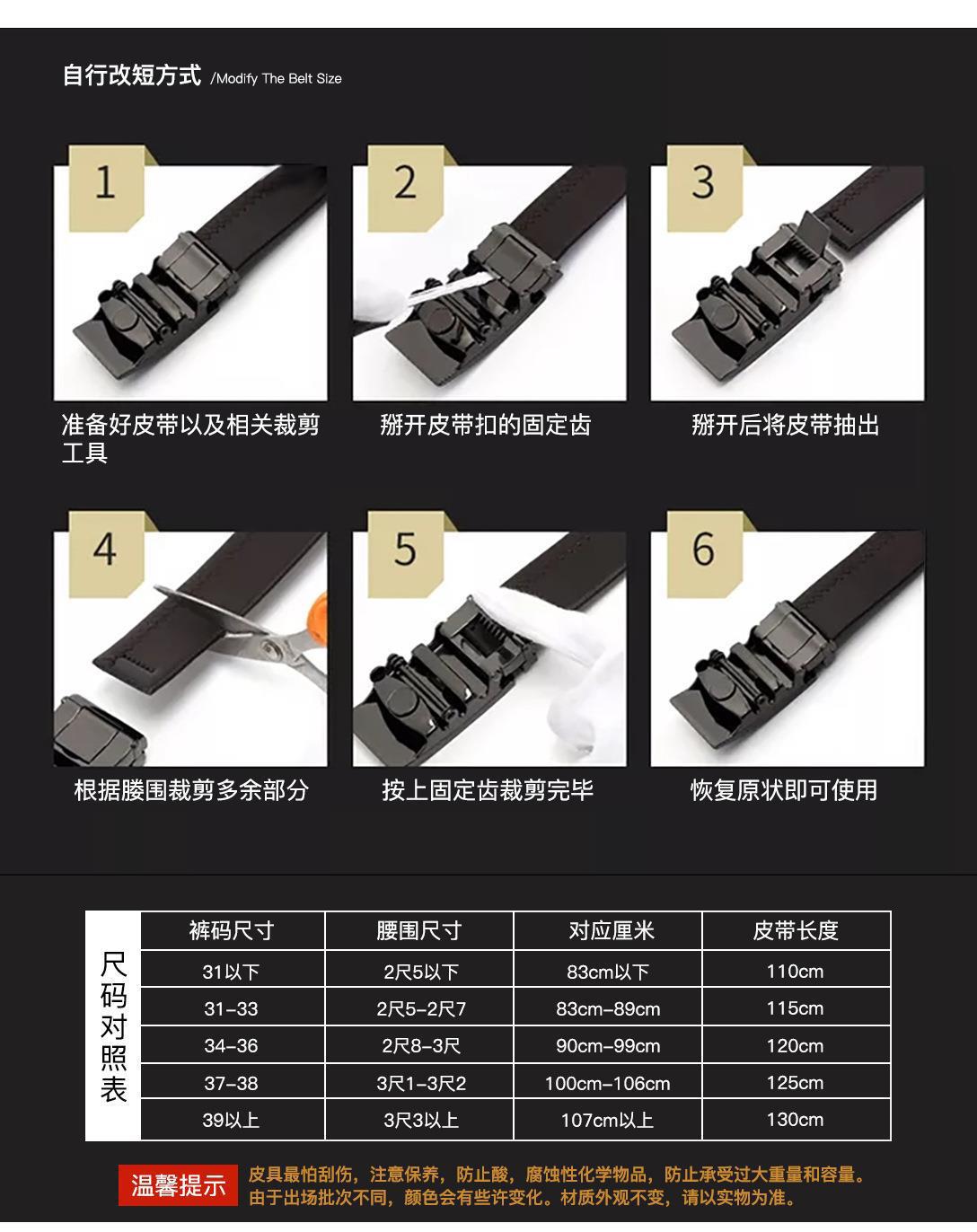 自行改短方式 /Modify The Belt Size

1
准备好皮带以及相关裁剪工具

2
掰开皮带扣的固定齿

3
掰开后将皮带抽出

4
根据腰围裁剪多余部分

5
按上固定齿裁剪完毕

6
恢复原状即可使用

尺码对照表

| 裤码尺寸 | 腰围尺寸 | 对应厘米 | 皮带长度 |
|---|---|---|---|
| 31以下 | 2尺5以下 | 83cm以下 | 110cm |
| 31-33 | 2尺5-2尺7 | 83cm-89cm | 115cm |
| 34-36 | 2尺8-3尺 | 90cm-99cm | 120cm |
| 37-38 | 3尺1-3尺2 | 100cm-106cm | 125cm |
| 39以上 | 3尺3以上 | 107cm以上 | 130cm |

温馨提示
皮具最怕刮伤，注意保养，防止酸，腐蚀性化学物品，防止承受过大重量和容量。
由于出场批次不同，颜色会有些许变化。材质外观不变，请以实物为准。