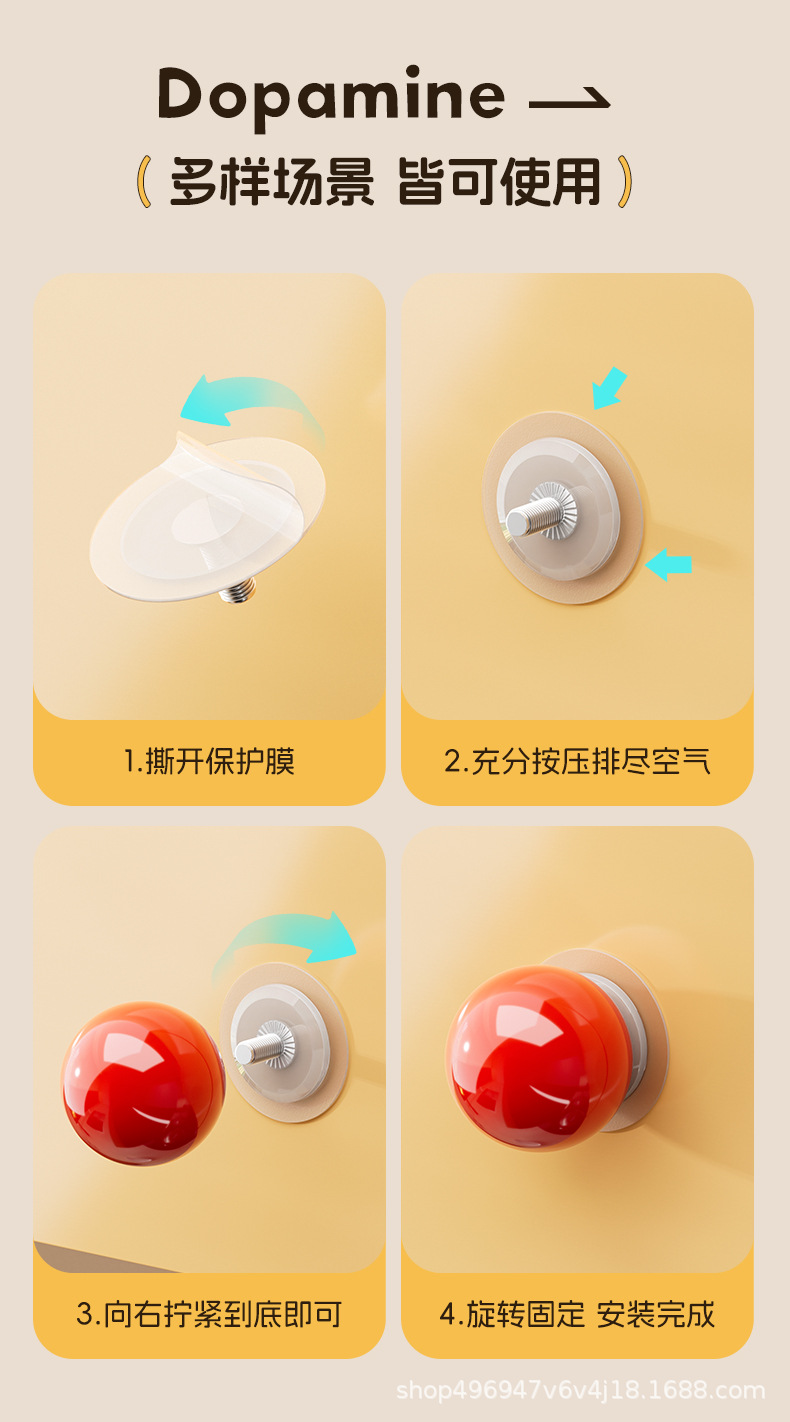 Dopamine

( 多样场景 皆可使用 )

1.撕开保护膜

2.充分按压排尽空气

3.向右拧紧到底即可

4.旋转固定 安装完成

shop496947v6v4j18.1688.com